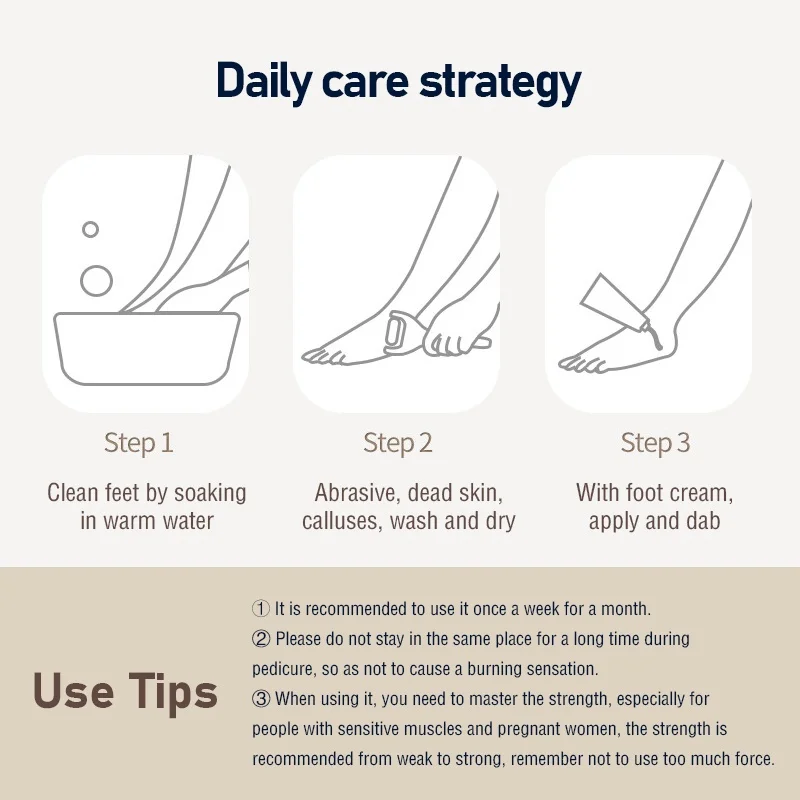 Daily care strategy

Step 1

Clean feet by soaking in warm water

Step 2

Abrasive, dead skin, calluses, wash and dry

Step 3

With foot cream, apply and dab

Use Tips

① It is recommended to use it once a week for a month.
② Please do not stay in the same place for a long time during pedicure, so as not to cause a burning sensation.
③ When using it, you need to master the strength, especially for people with sensitive muscles and pregnant women, the strength is recommended from weak to strong, remember not to use too much force.