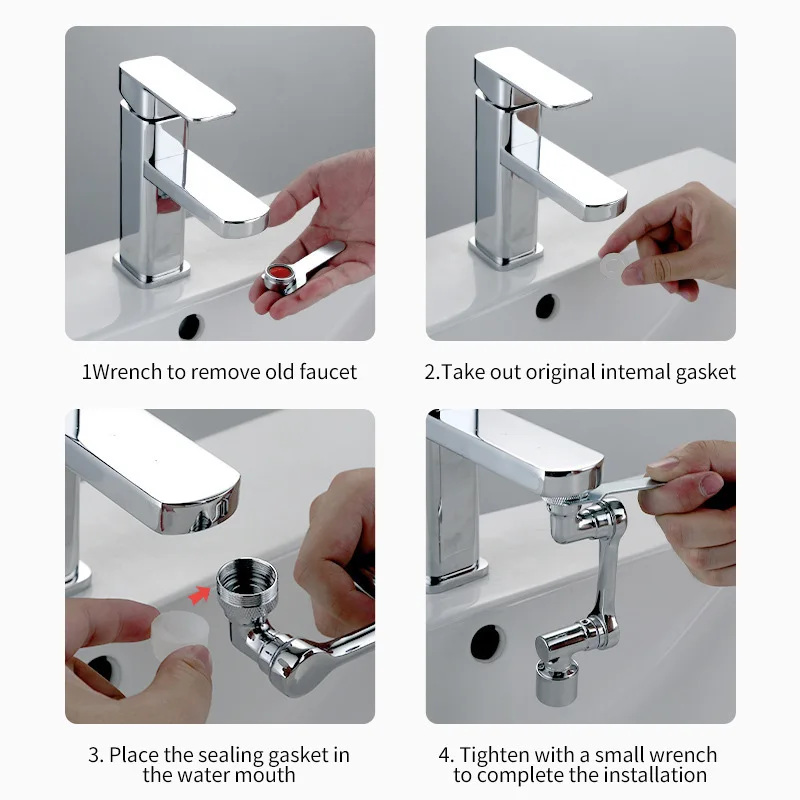 1Wrench to remove old faucet

2.Take out original intemal gasket

3. Place the sealing gasket in the water mouth

4. Tighten with a small wrench to complete the installation