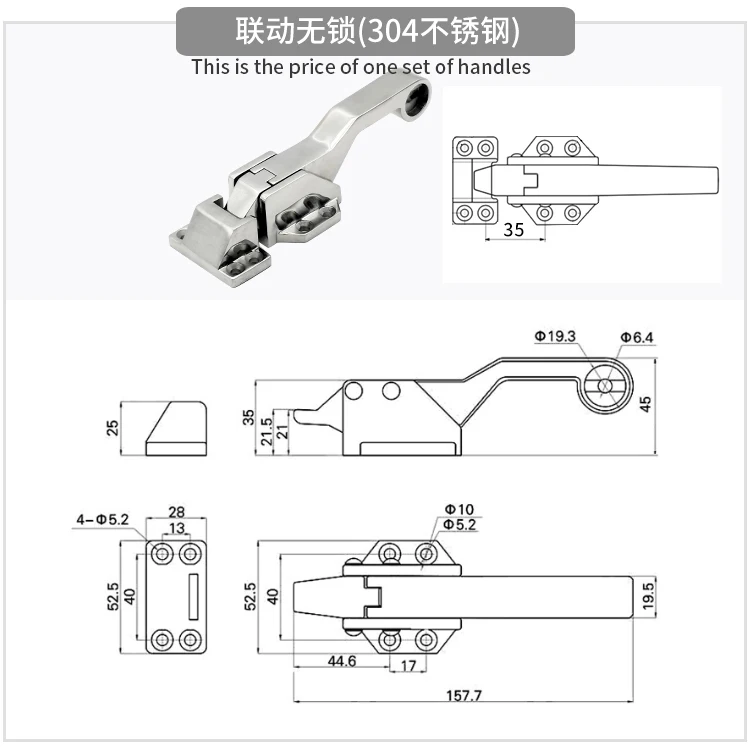 联动无锁(304不锈钢)

This is the price of one set of handles

35

Φ19.3
Φ6.4

25

35
21.5
21

45

4-Φ5.2
28
13

52.5
40

Φ10
Φ5.2

52.5
40

19.5

44.6
17

157.7