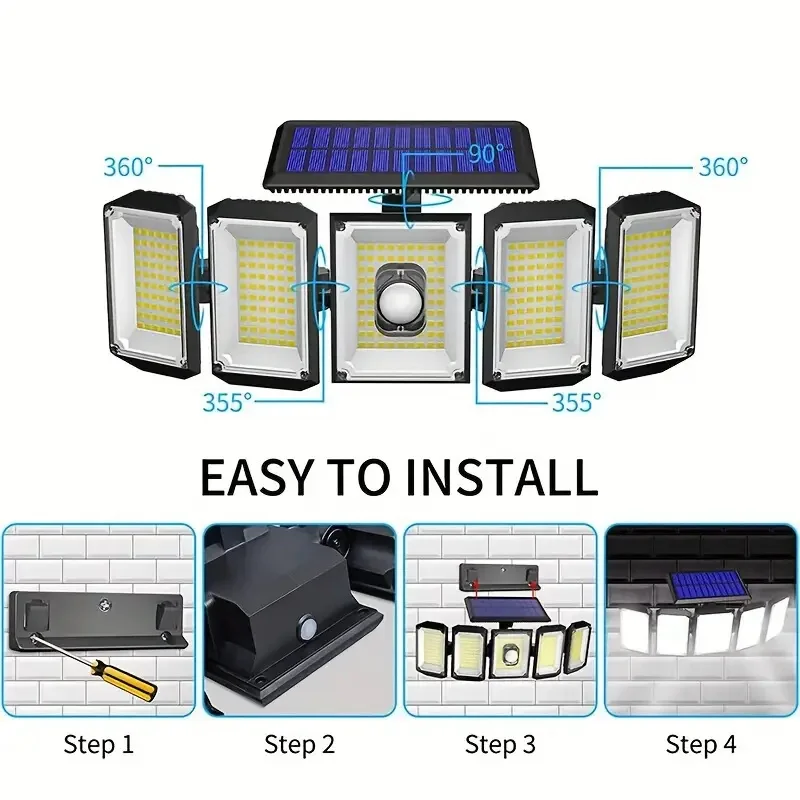 360°

90°

360°

355°

355°

EASY TO INSTALL

Step 1

Step 2

Step 3

Step 4