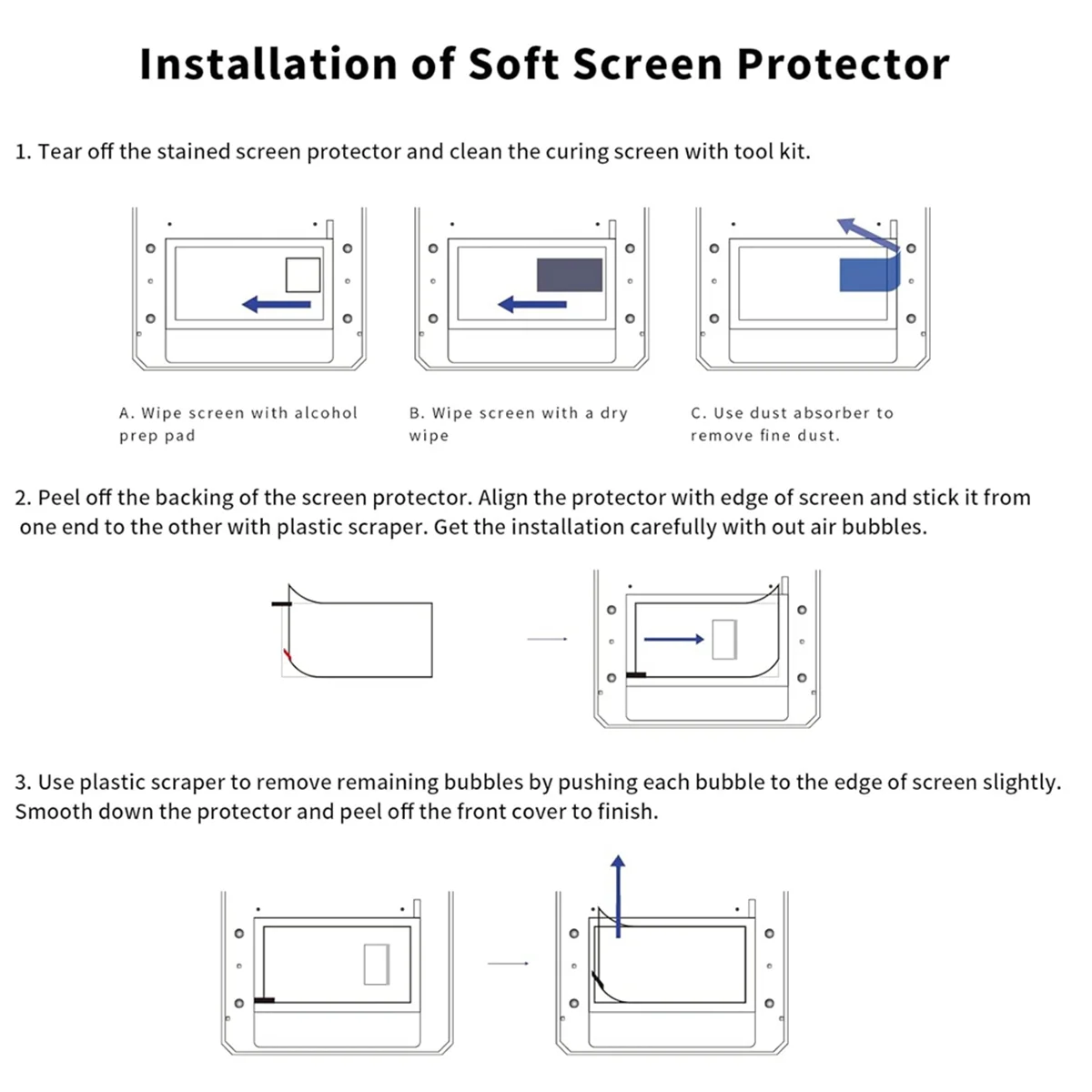 Installation of Soft Screen Protector

1. Tear off the stained screen protector and clean the curing screen with tool kit.

A. Wipe screen with alcohol prep pad

B. Wipe screen with a dry wipe

C. Use dust absorber to remove fine dust.

2. Peel off the backing of the screen protector. Align the protector with edge of screen and stick it from one end to the other with plastic scraper. Get the installation carefully with out air bubbles.

3. Use plastic scraper to remove remaining bubbles by pushing each bubble to the edge of screen slightly. Smooth down the protector and peel off the front cover to finish.