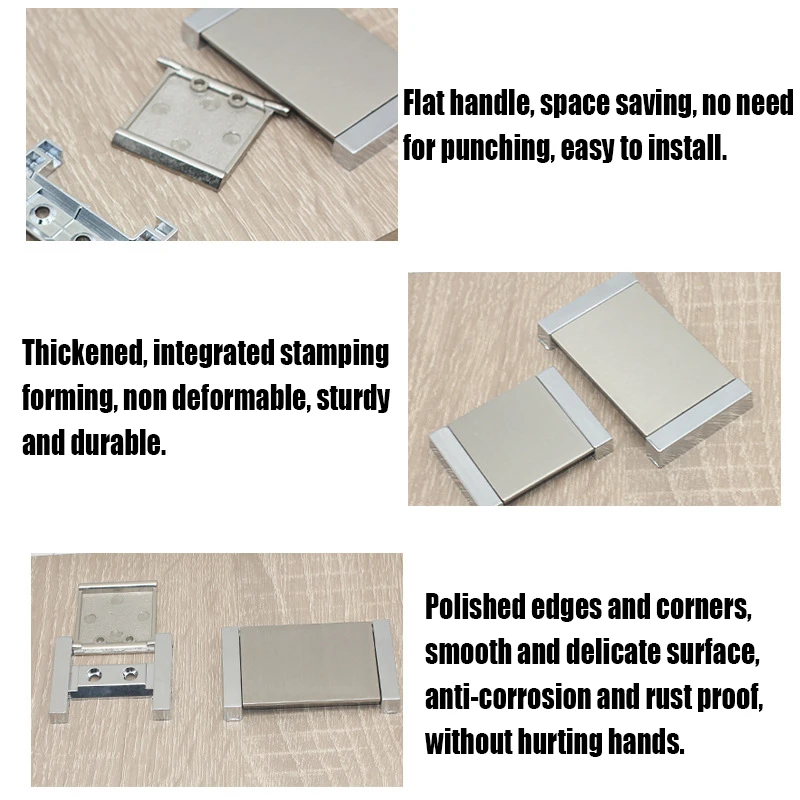 Flat handle, space saving, no need for punching, easy to install.

Thickened, integrated stamping forming, non deformable, sturdy and durable.

Polished edges and corners, smooth and delicate surface, anti-corrosion and rust proof, without hurting hands.