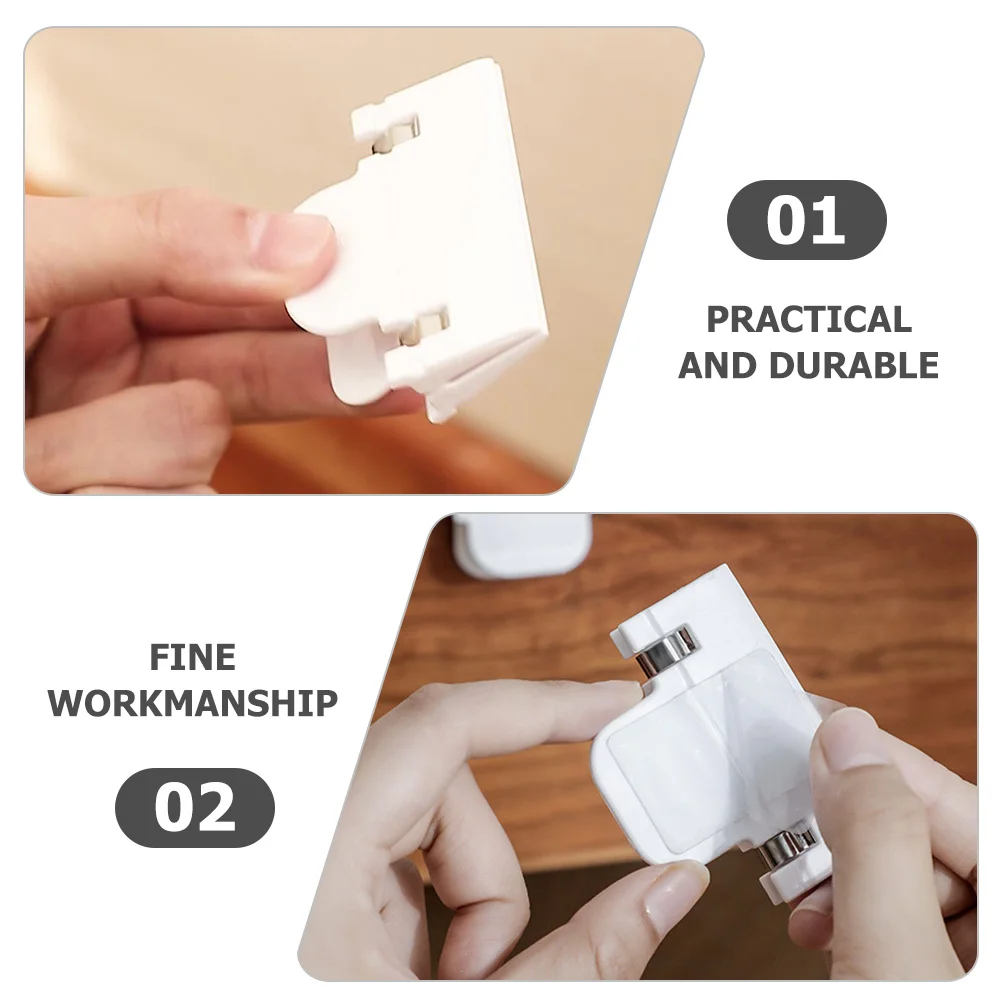 01

PRACTICAL AND DURABLE

FINE WORKMANSHIP

02