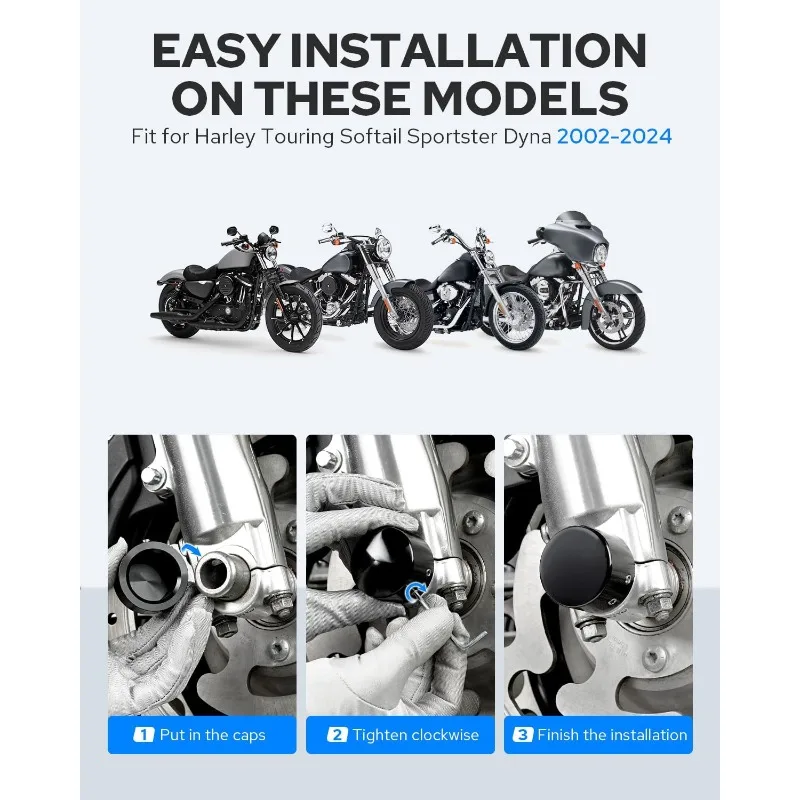 EASY INSTALLATION ON THESE MODELS

Fit for Harley Touring Softail Sportster Dyna 2002-2024

1 Put in the caps

2 Tighten clockwise

3 Finish the installation