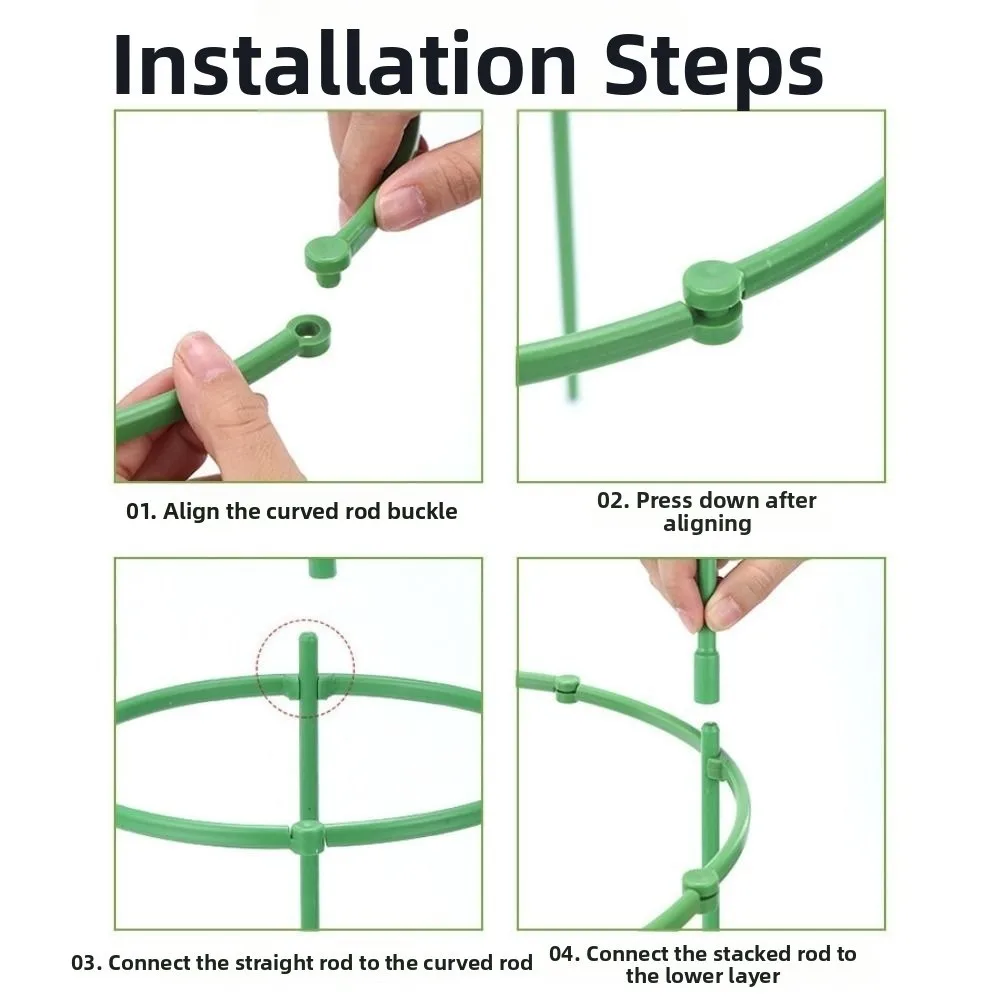 Installation Steps

01. Align the curved rod buckle

02. Press down after aligning

03. Connect the straight rod to the curved rod

04. Connect the stacked rod to the lower layer