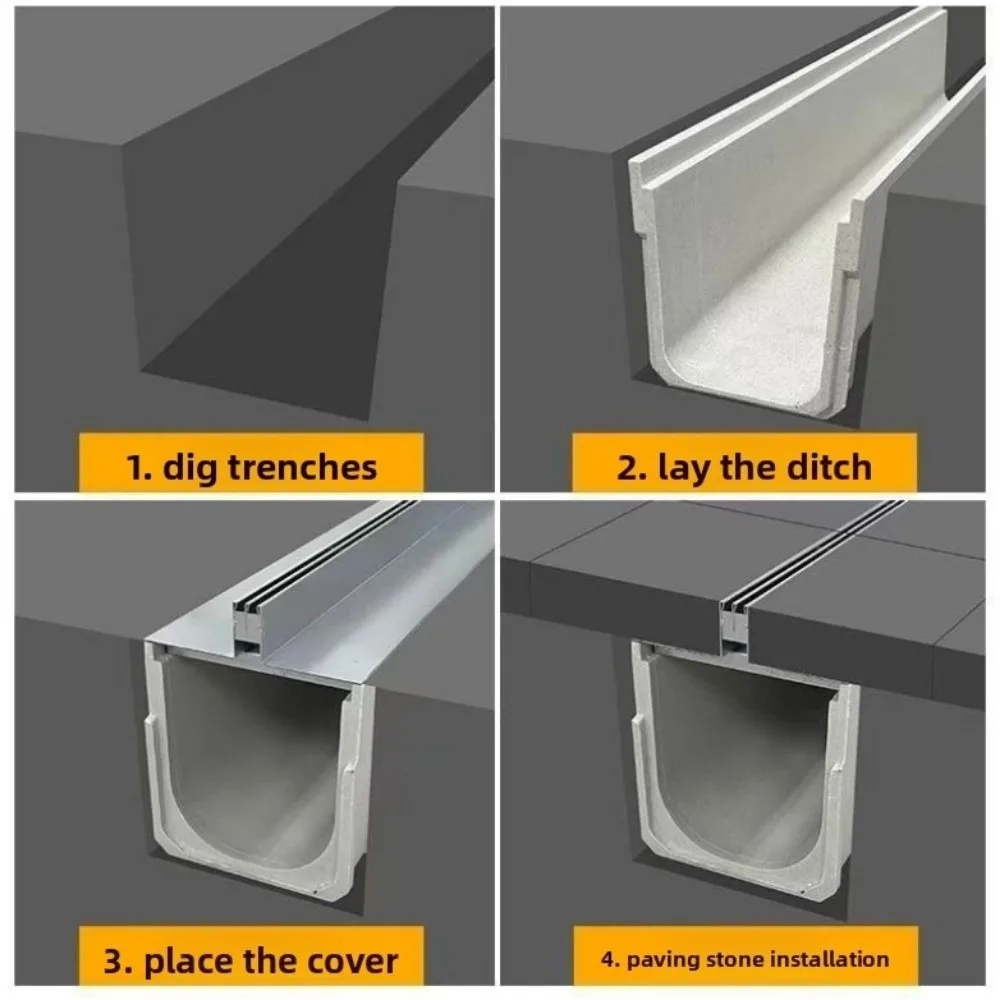 1. dig trenches

2. lay the ditch

3. place the cover

4. paving stone installation