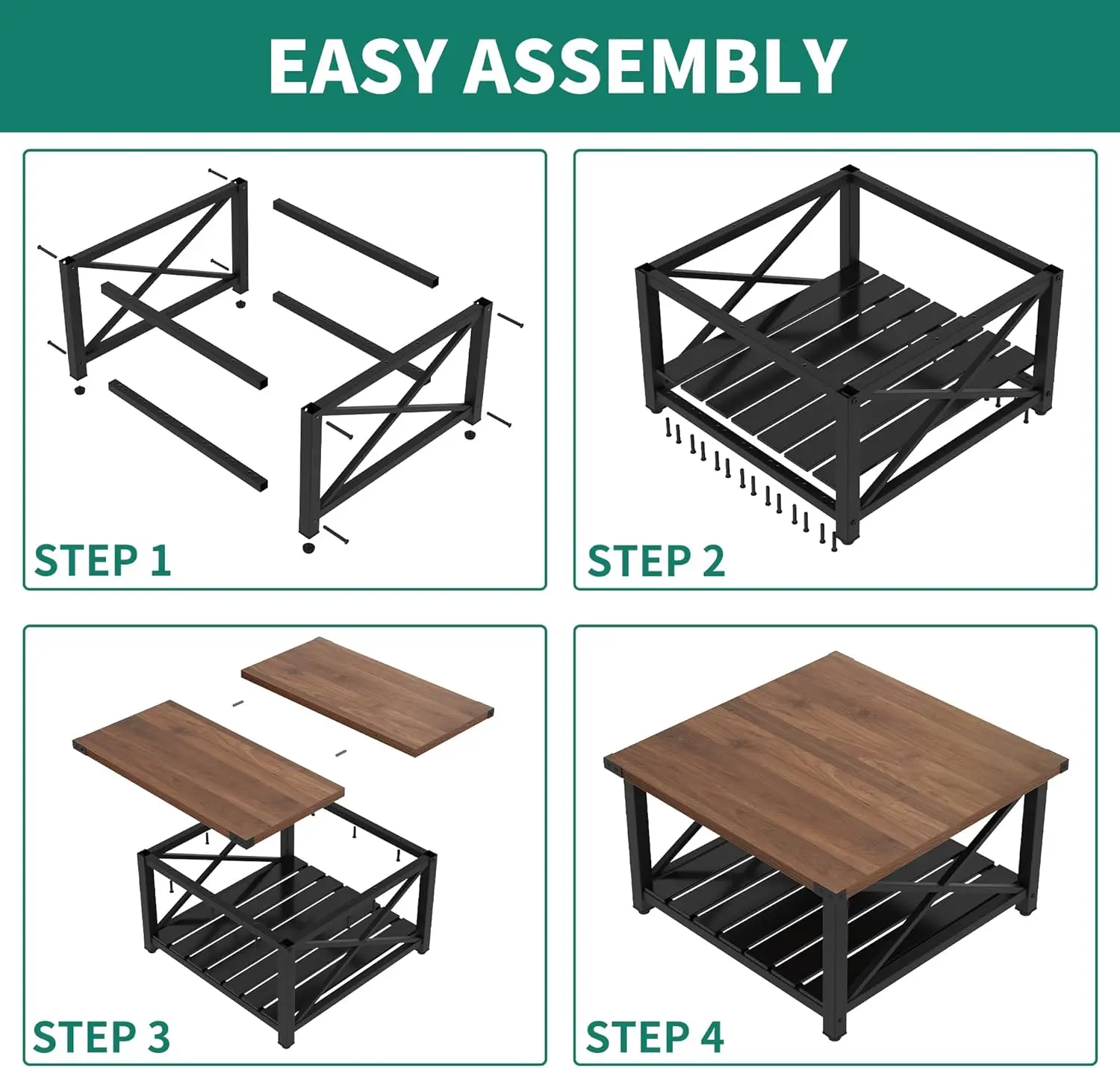 EASY ASSEMBLY

STEP 1

STEP 2

STEP 3

STEP 4