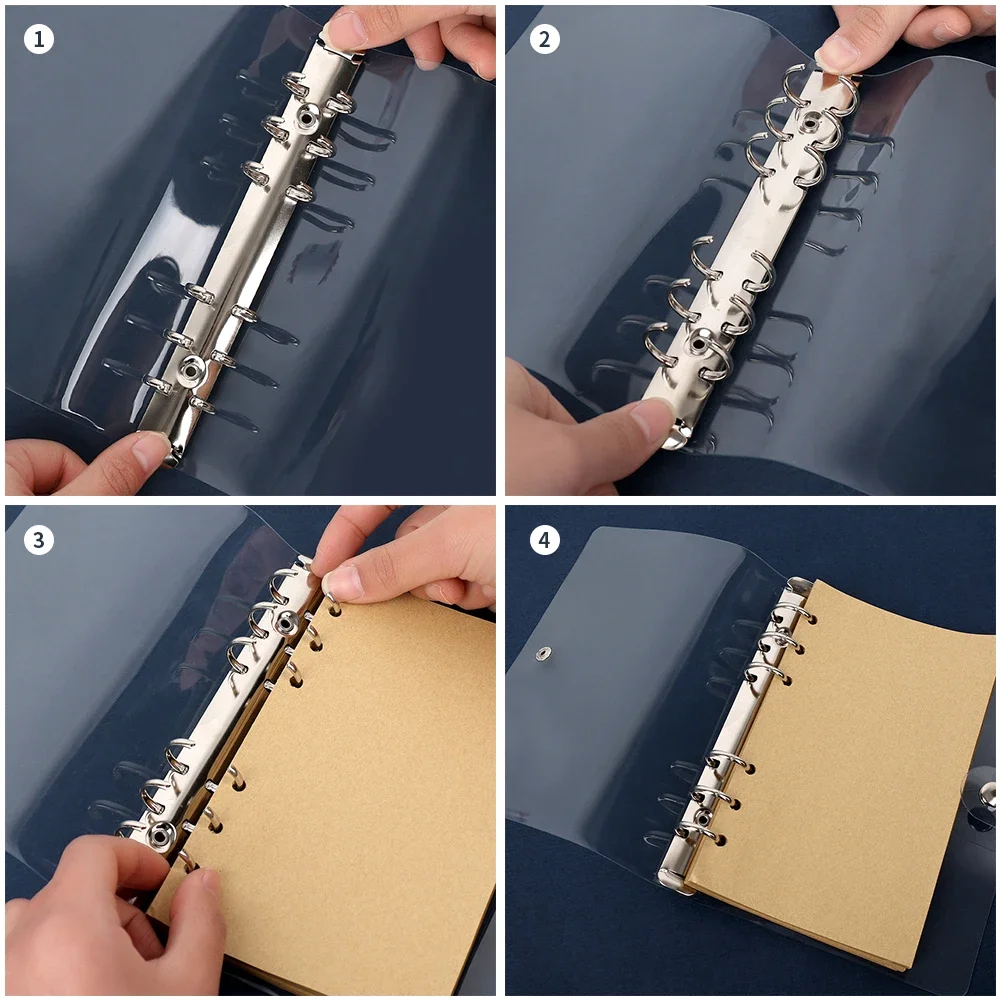 1

2

3

4