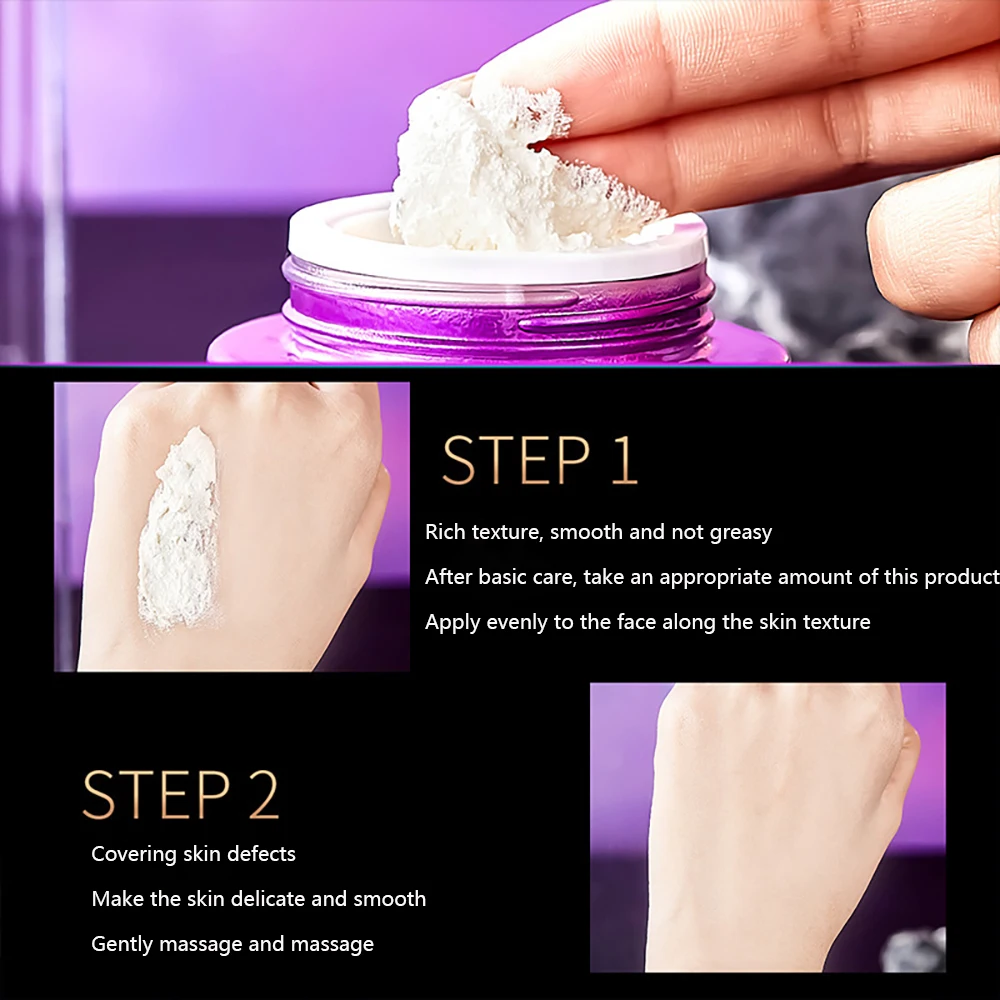 STEP 1

Rich texture, smooth and not greasy

After basic care, take an appropriate amount of this product

Apply evenly to the face along the skin texture

STEP 2

Covering skin defects

Make the skin delicate and smooth

Gently massage and massage