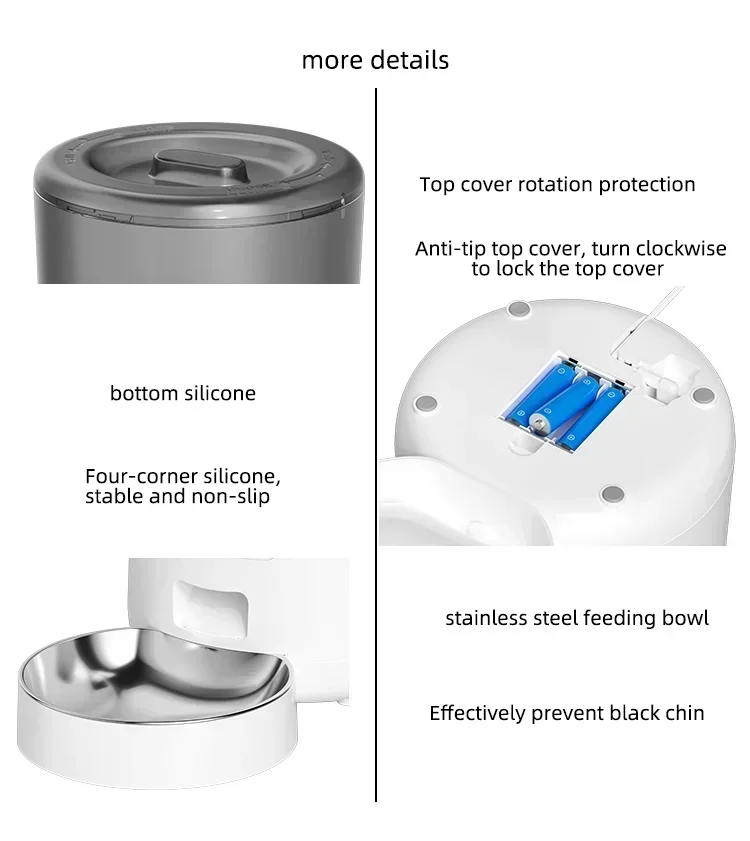 more details

Top cover rotation protection

Anti-tip top cover, turn clockwise to lock the top cover

bottom silicone

Four-corner silicone, stable and non-slip

stainless steel feeding bowl

Effectively prevent black chin