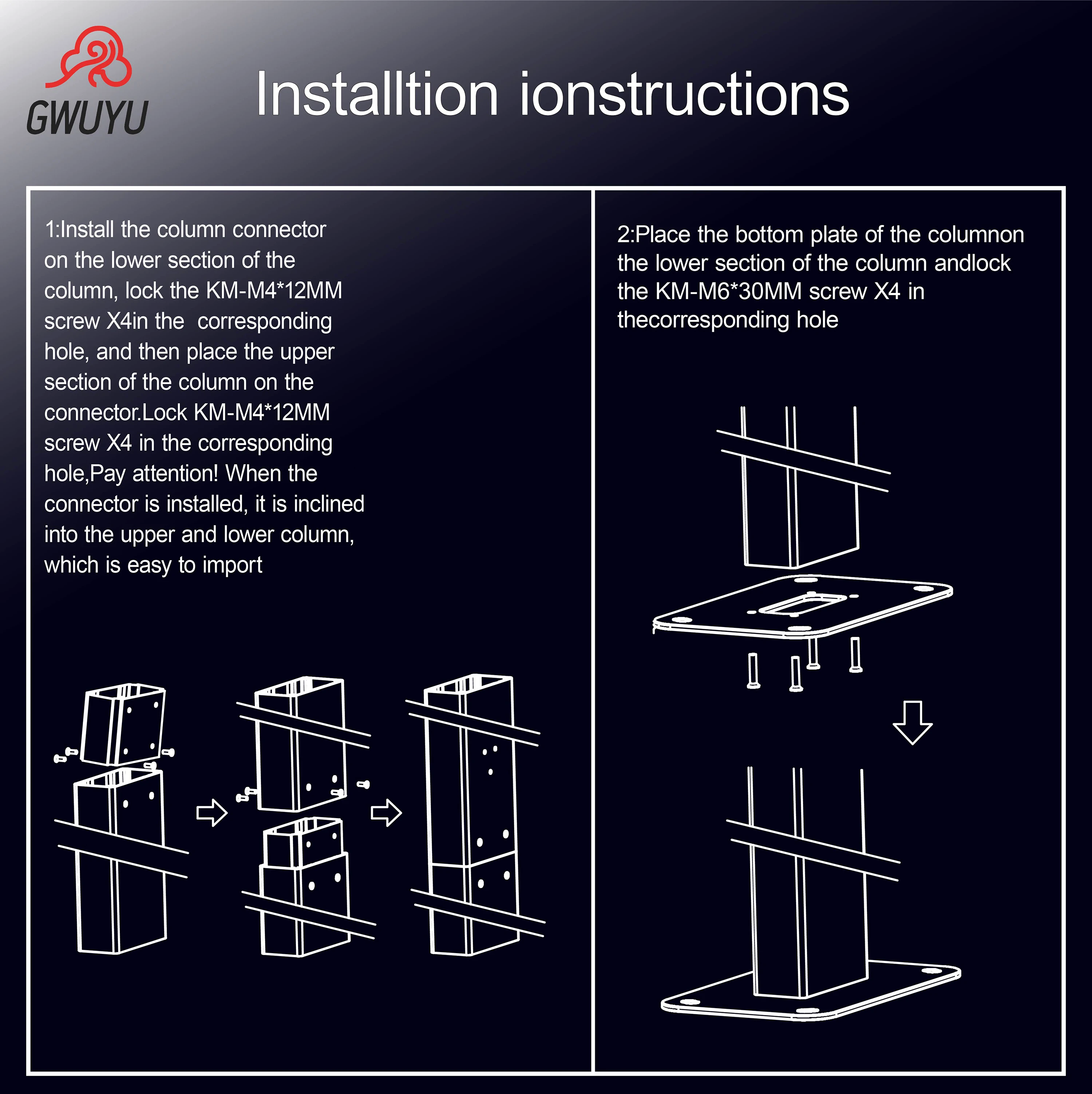 GWUYU

Installtion ionstructions

1:Install the column connector on the lower section of the column, lock the KM-M4*12MM screw X4in the corresponding hole, and then place the upper section of the column on the connector.Lock KM-M4*12MM screw X4 in the corresponding hole,Pay attention! When the connector is installed, it is inclined into the upper and lower column, which is easy to import

2:Place the bottom plate of the columnon the lower section of the column andlock the KM-M6*30MM screw X4 in thecorresponding hole