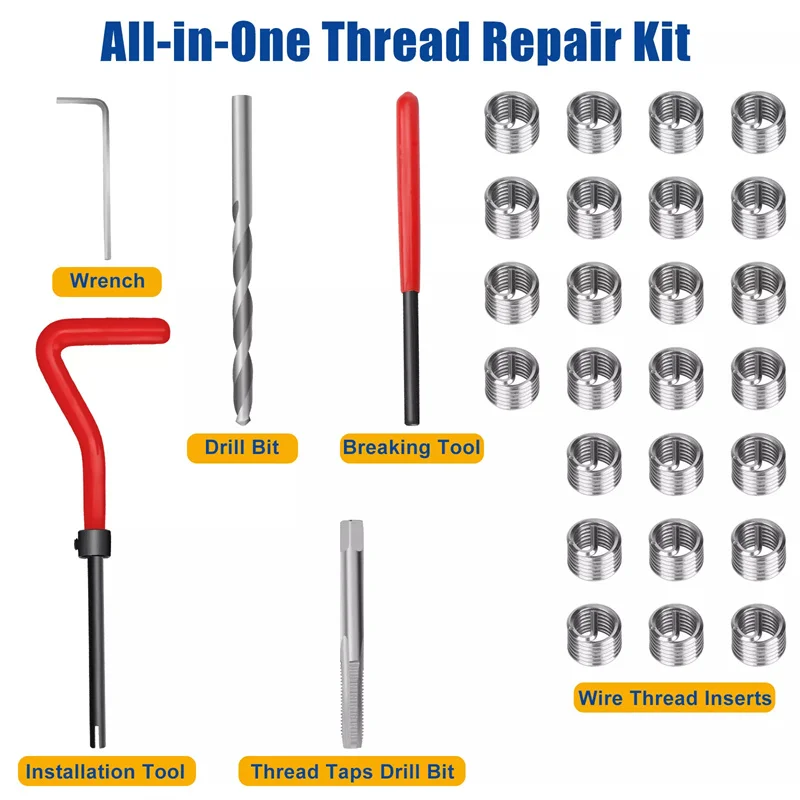 All-in-One Thread Repair Kit

Wrench

Drill Bit

Breaking Tool

Installation Tool

Thread Taps Drill Bit

Wire Thread Inserts