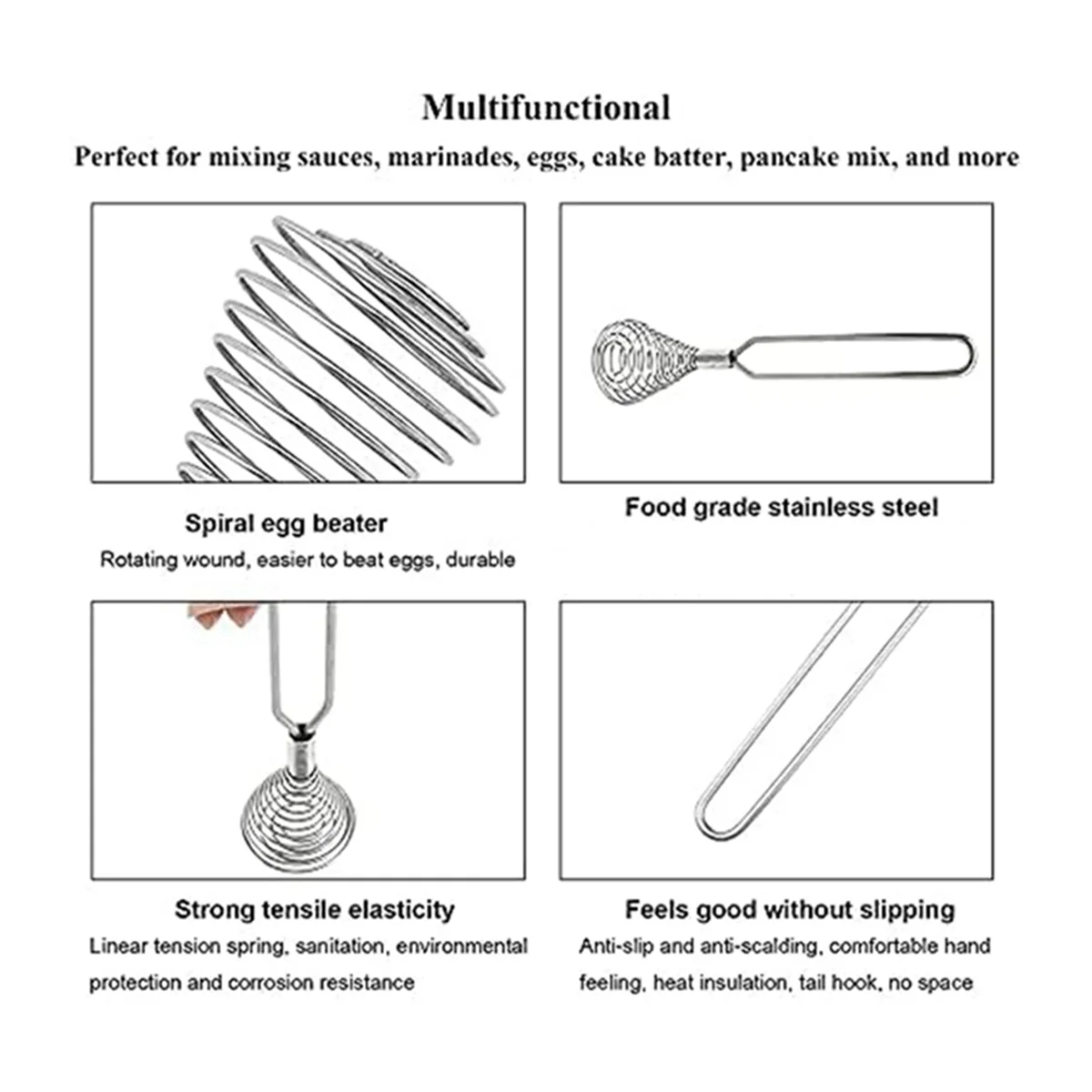 Multifunctional

Perfect for mixing sauces, marinades, eggs, cake batter, pancake mix, and more

Spiral egg beater

Rotating wound, easier to beat eggs, durable

Food grade stainless steel

Strong tensile elasticity

Linear tension spring, sanitation, environmental protection and corrosion resistance

Feels good without slipping

Anti-slip and anti-scalding, comfortable hand feeling, heat insulation, tail hook, no space