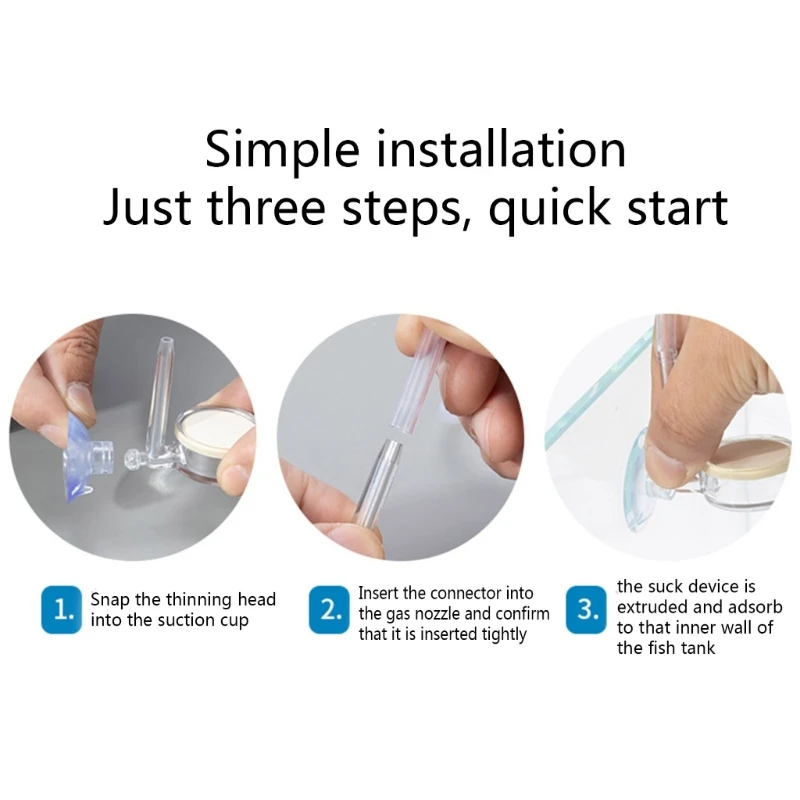 Simple installation
Just three steps, quick start

1. Snap the thinning head into the suction cup

2. Insert the connector into the gas nozzle and confirm that it is inserted tightly

3. the suck device is extruded and adsorb to that inner wall of the fish tank