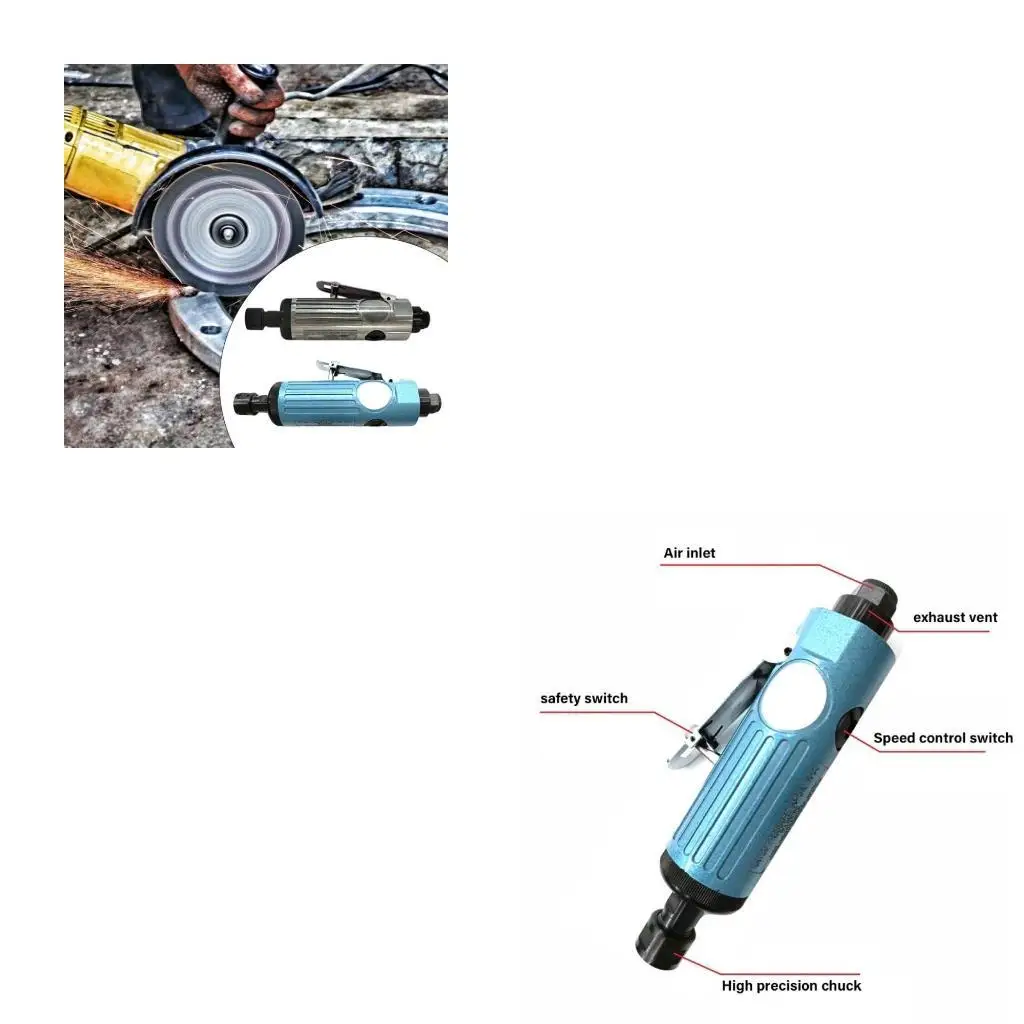 Air inlet
exhaust vent
safety switch
Speed control switch
High precision chuck