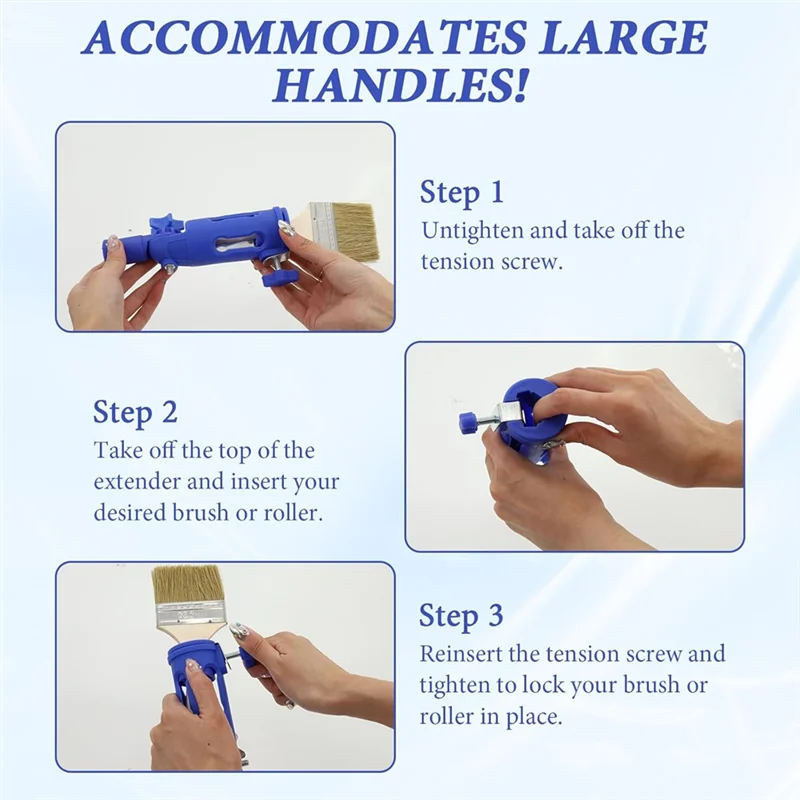 ACCOMMODATES LARGE HANDLES!

Step 1
Untighten and take off the tension screw.

Step 2
Take off the top of the extender and insert your desired brush or roller.

Step 3
Reinsert the tension screw and tighten to lock your brush or roller in place.