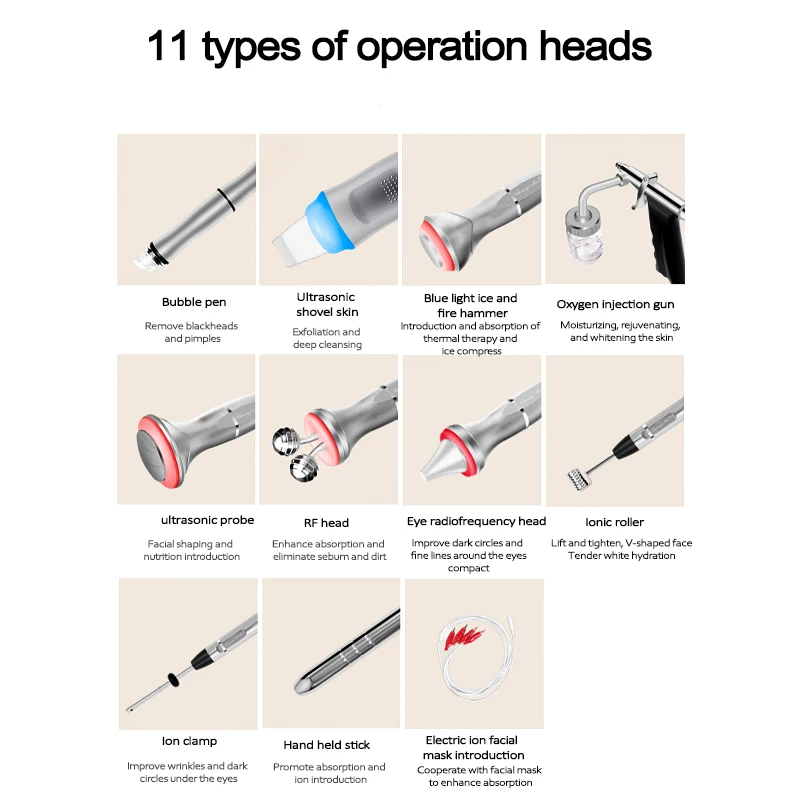 11 types of operation heads

Bubble pen
Remove blackheads and pimples

Ultrasonic shovel skin
Exfoliation and deep cleansing

Blue light ice and fire hammer
Introduction and absorption of thermal therapy and ice compress

Oxygen injection gun
Moisturizing, rejuvenating, and whitening the skin

ultrasonic probe
Facial shaping and nutrition introduction

RF head
Enhance absorption and eliminate sebum and dirt

Eye radiofrequency head
Improve dark circles and fine lines around the eyes compact

Ionic roller
Lift and tighten, V-shaped face Tender white hydration

Ion clamp
Improve wrinkles and dark circles under the eyes

Hand held stick
Promote absorption and ion introduction

Electric ion facial mask introduction
Cooperate with facial mask to enhance absorption