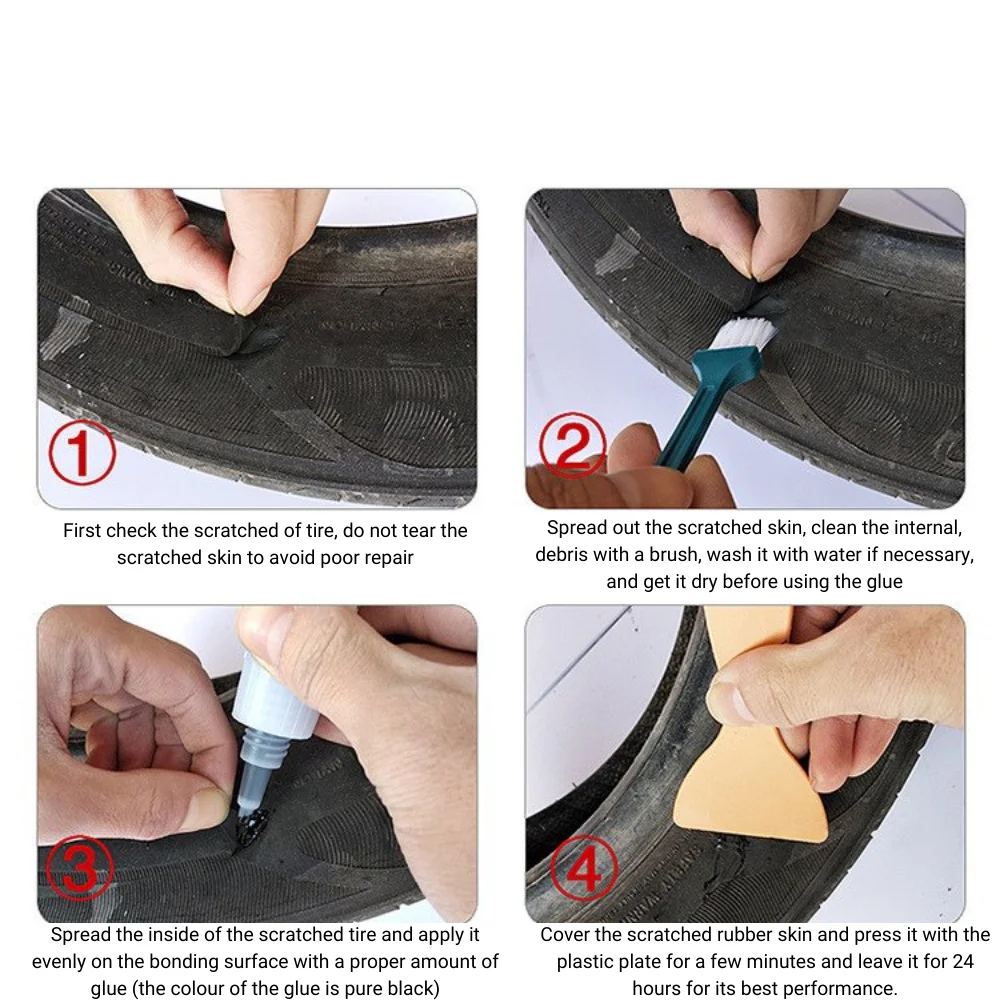 ①

First check the scratched of tire, do not tear the scratched skin to avoid poor repair

②

Spread out the scratched skin, clean the internal, debris with a brush, wash it with water if necessary, and get it dry before using the glue

③

Spread the inside of the scratched tire and apply it evenly on the bonding surface with a proper amount of glue (the colour of the glue is pure black)

④

Cover the scratched rubber skin and press it with the plastic plate for a few minutes and leave it for 24 hours for its best performance.