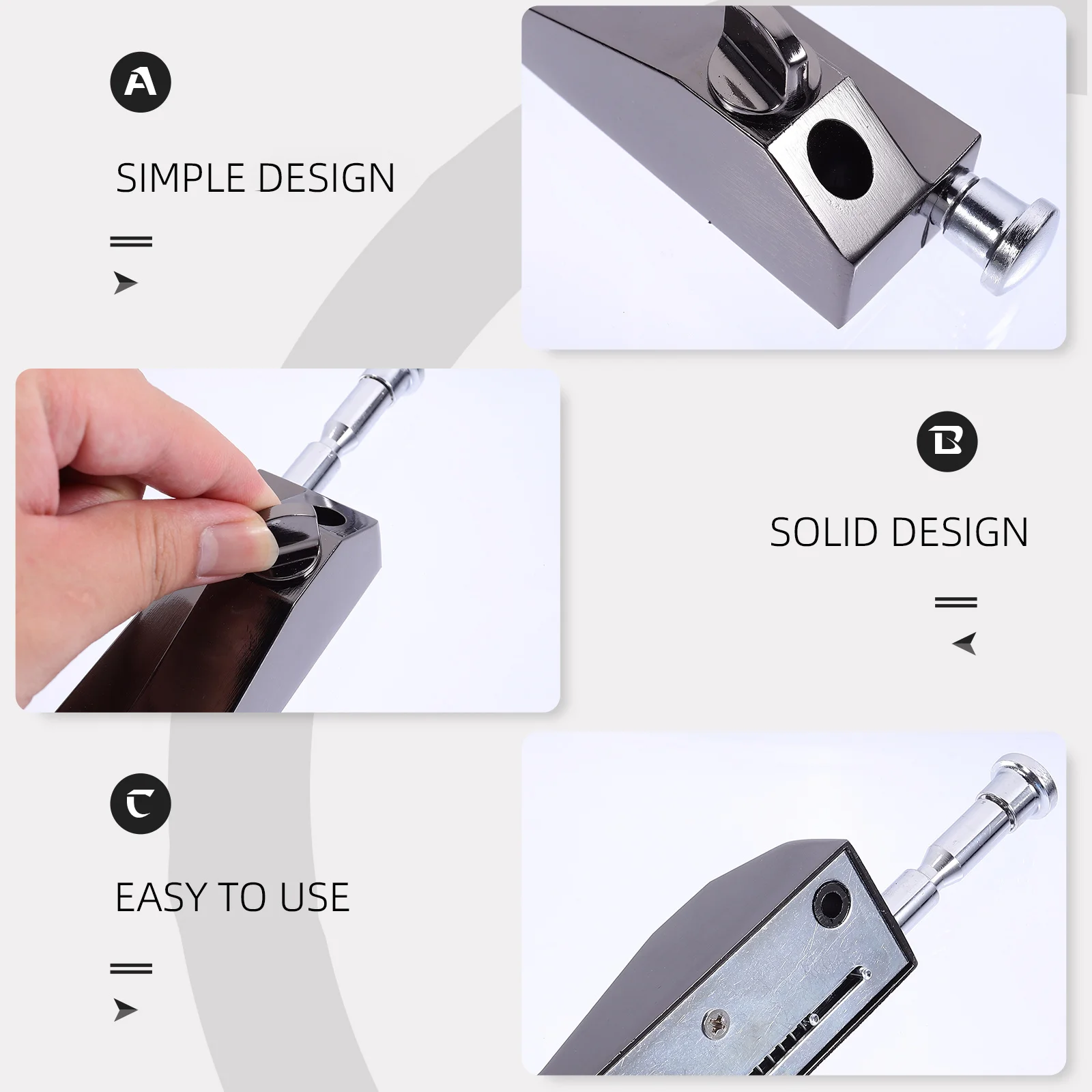 A

SIMPLE DESIGN

B

SOLID DESIGN

C

EASY TO USE