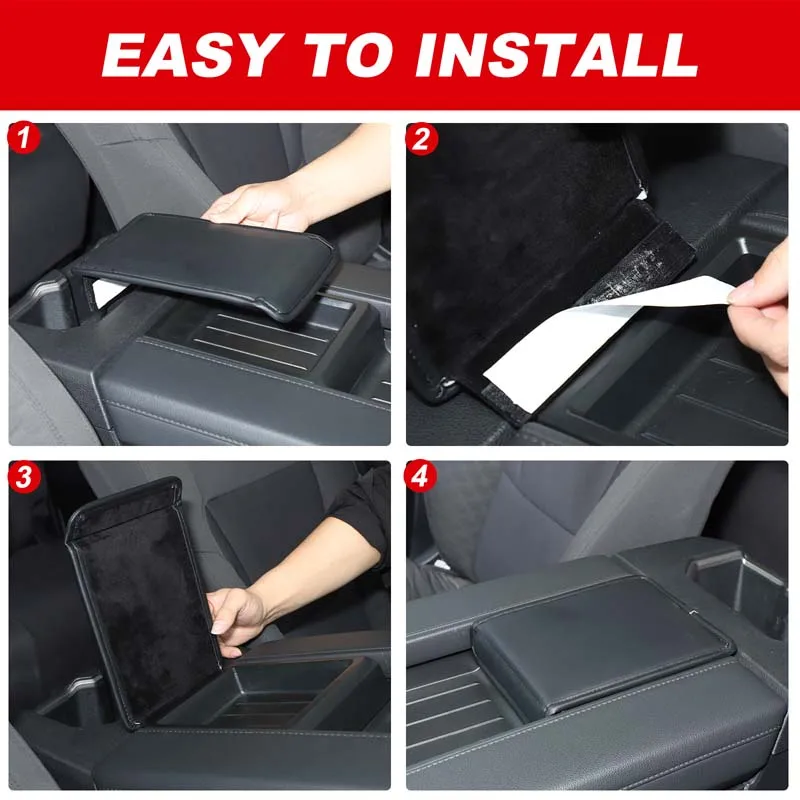 EASY TO INSTALL

1

2

3

4