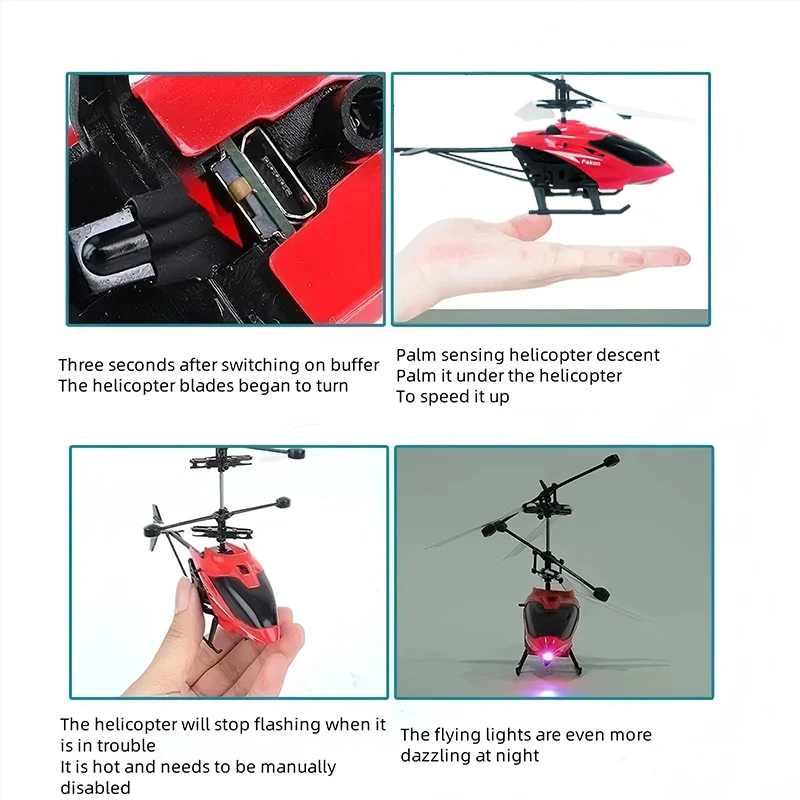 Falcon

Three seconds after switching on buffer
The helicopter blades began to turn

Palm sensing helicopter descent
Palm it under the helicopter
To speed it up

The helicopter will stop flashing when it is in trouble
It is hot and needs to be manually disabled

The flying lights are even more dazzling at night