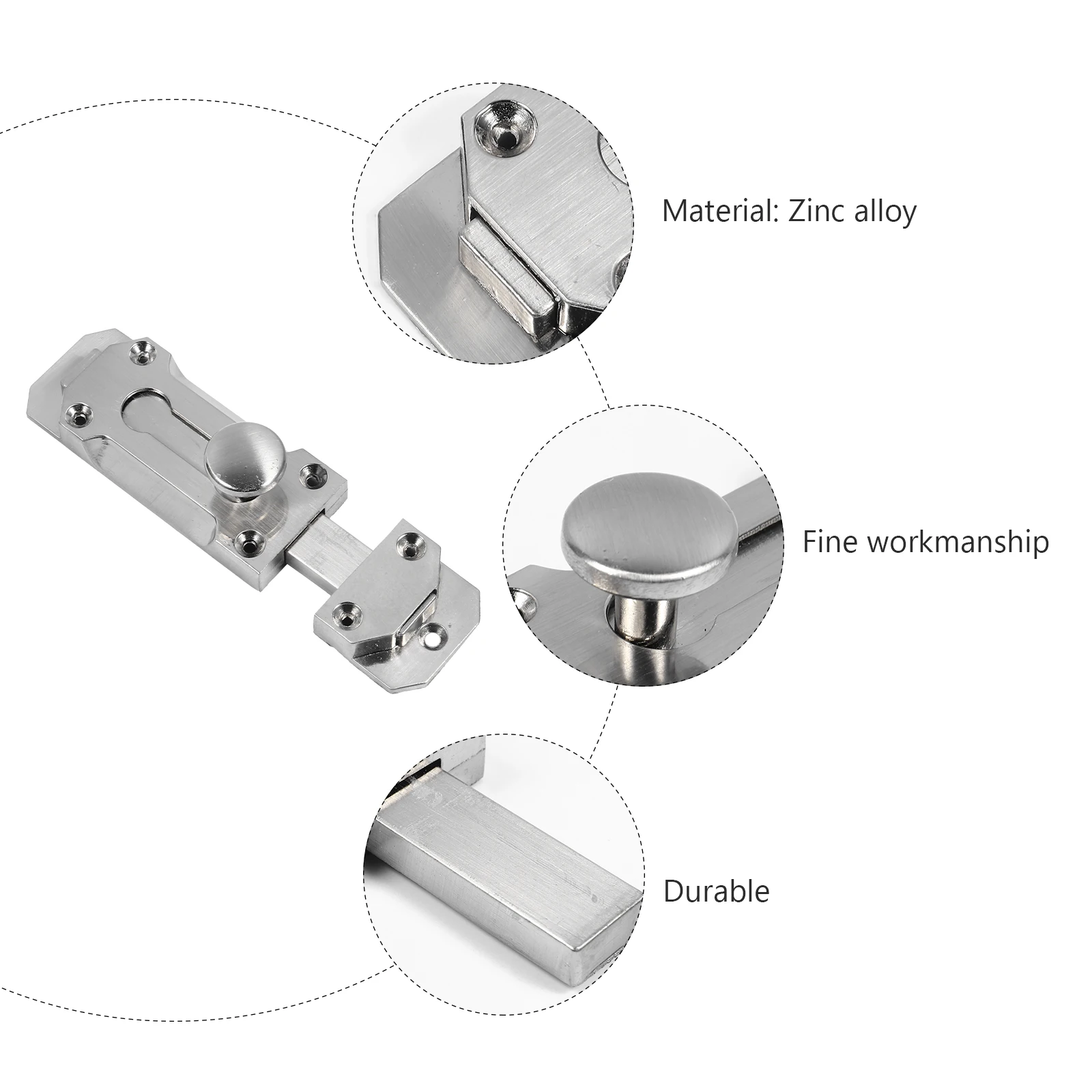 Material: Zinc alloy

Fine workmanship

Durable