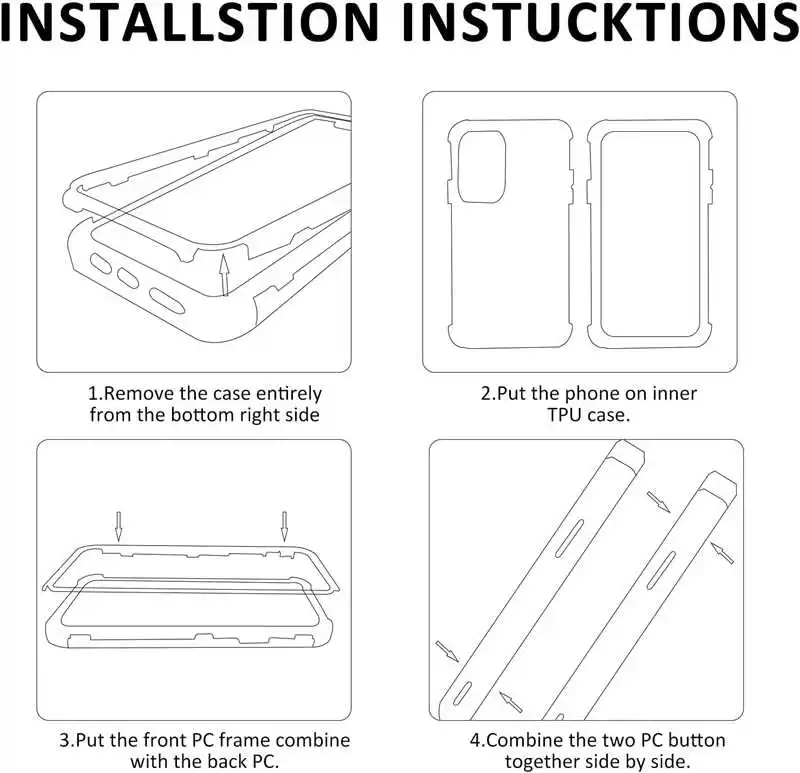 INSTALLSTION INSTUCKTIONS

1.Remove the case entirely from the bottom right side

2.Put the phone on inner TPU case.

3.Put the front PC frame combine with the back PC.

4.Combine the two PC button together side by side.