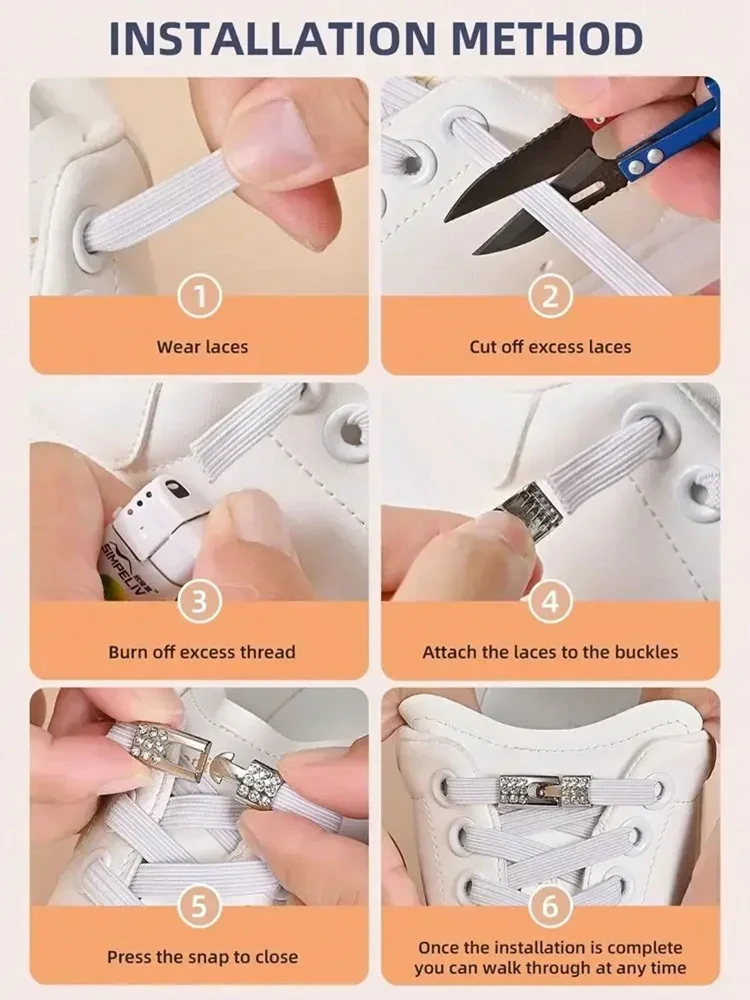 INSTALLATION METHOD

1

Wear laces

2

Cut off excess laces

SIMPELIV

3

Burn off excess thread

4

Attach the laces to the buckles

5

Press the snap to close

6

Once the installation is complete you can walk through at any time