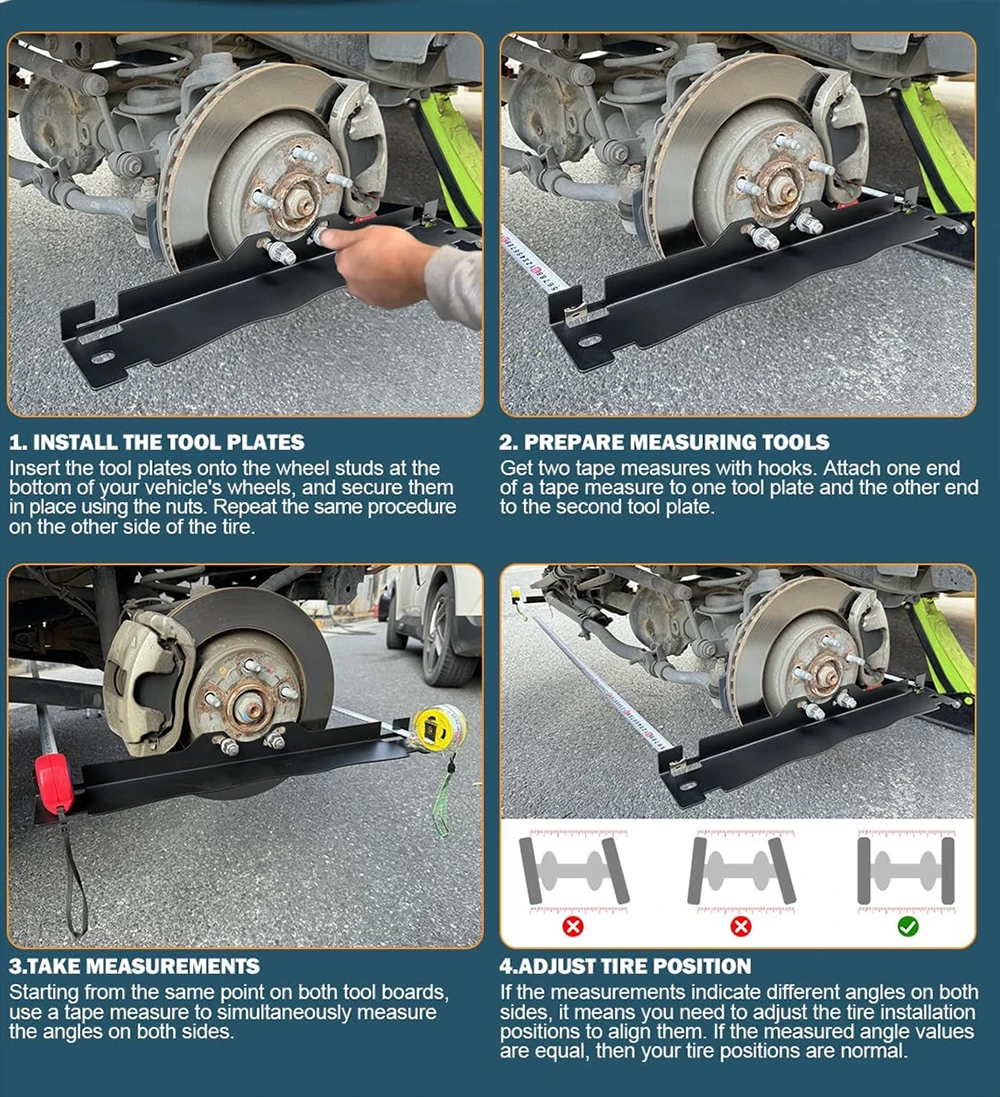 1. INSTALL THE TOOL PLATES
Insert the tool plates onto the wheel studs at the bottom of your vehicle's wheels, and secure them in place using the nuts. Repeat the same procedure on the other side of the tire.

2. PREPARE MEASURING TOOLS
Get two tape measures with hooks. Attach one end of a tape measure to one tool plate and the other end to the second tool plate.

3.TAKE MEASUREMENTS
Starting from the same point on both tool boards, use a tape measure to simultaneously measure the angles on both sides.

4.ADJUST TIRE POSITION
If the measurements indicate different angles on both sides, it means you need to adjust the tire installation positions to align them. If the measured angle values are equal, then your tire positions are normal.