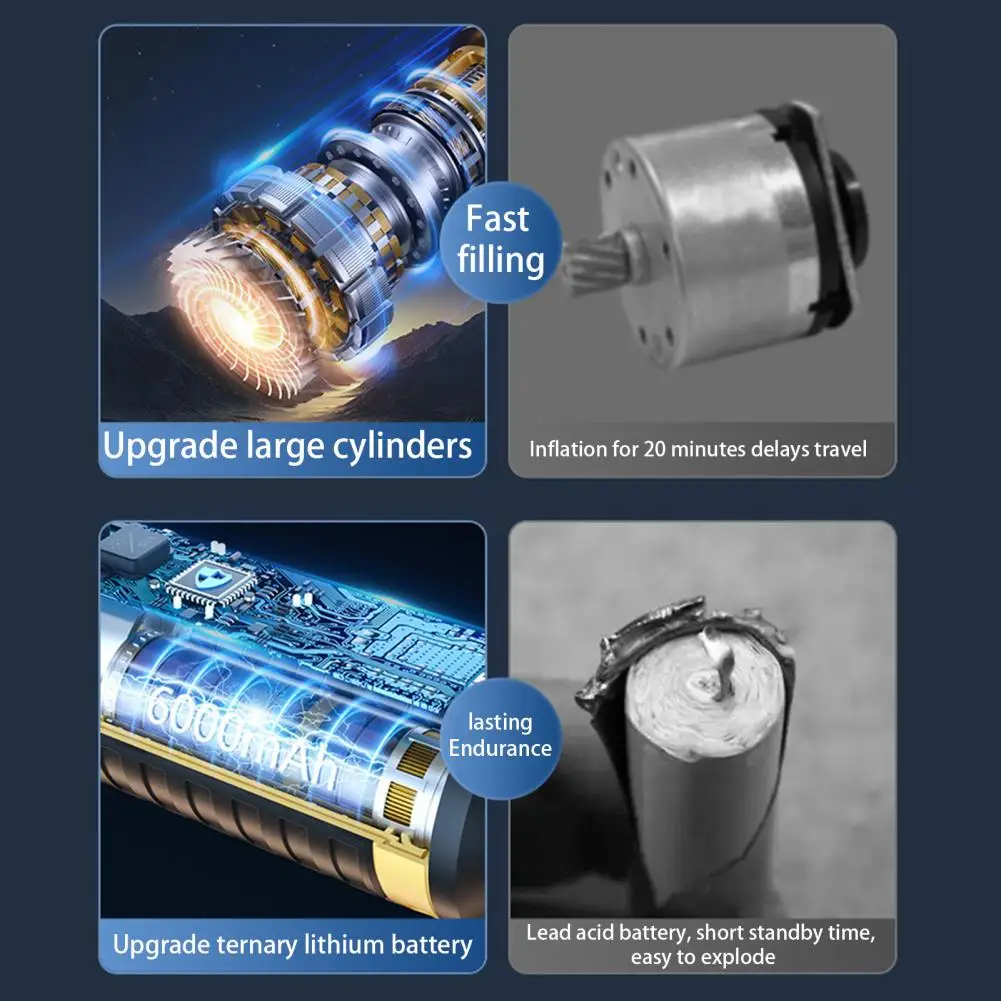 Fast filling

Upgrade large cylinders

Inflation for 20 minutes delays travel

6000mAh

lasting Endurance

Upgrade ternary lithium battery

Lead acid battery, short standby time, easy to explode