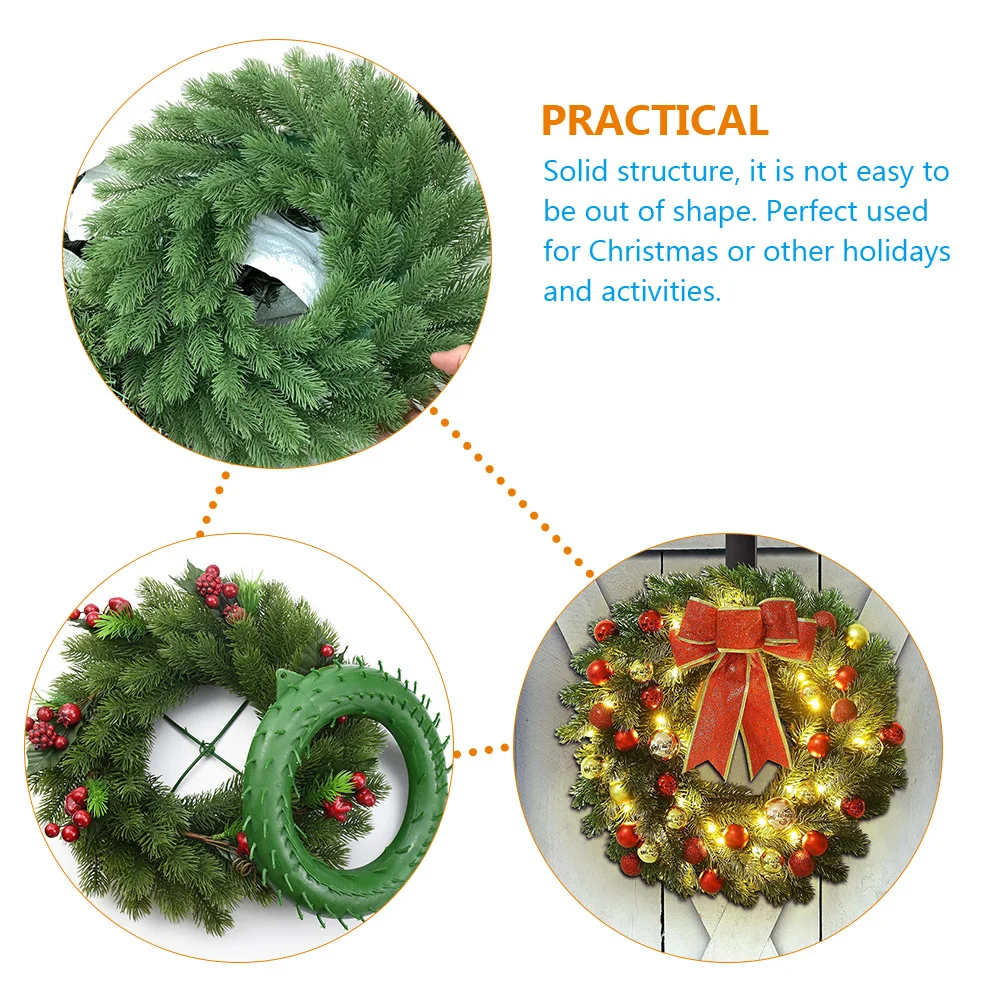 PRACTICAL

Solid structure, it is not easy to be out of shape. Perfect used for Christmas or other holidays and activities.