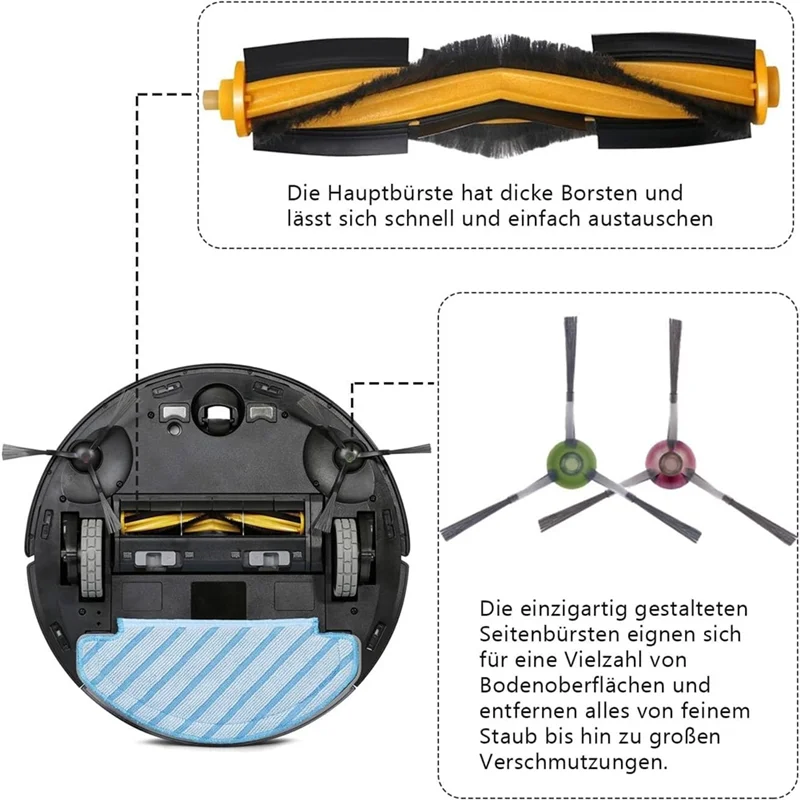 Die Hauptbürste hat dicke Borsten und lässt sich schnell und einfach austauschen

Die einzigartig gestalteten Seitenbürsten eignen sich für eine Vielzahl von Bodenoberflächen und entfernen alles von feinem Staub bis hin zu großen Verschmutzungen.