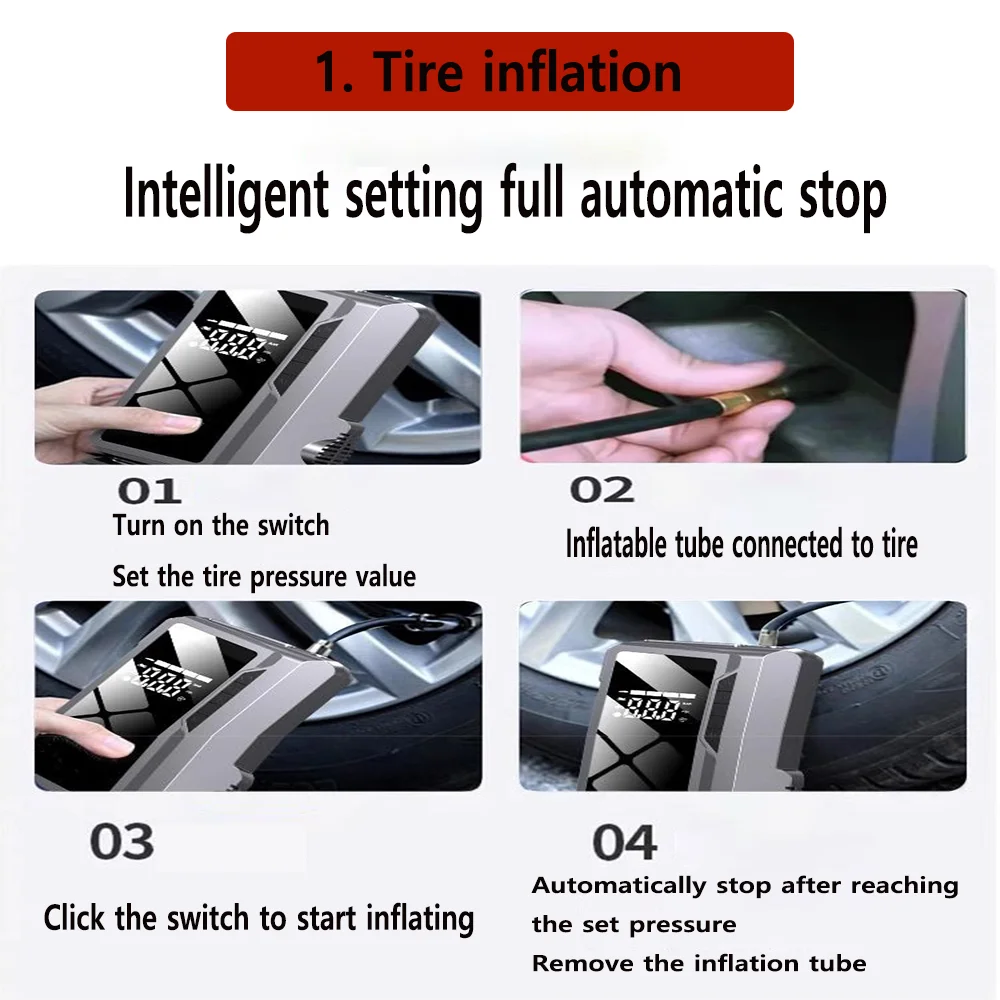 1. Tire inflation

Intelligent setting full automatic stop

01
Turn on the switch
Set the tire pressure value

02
Inflatable tube connected to tire

03
Click the switch to start inflating

04
Automatically stop after reaching the set pressure
Remove the inflation tube