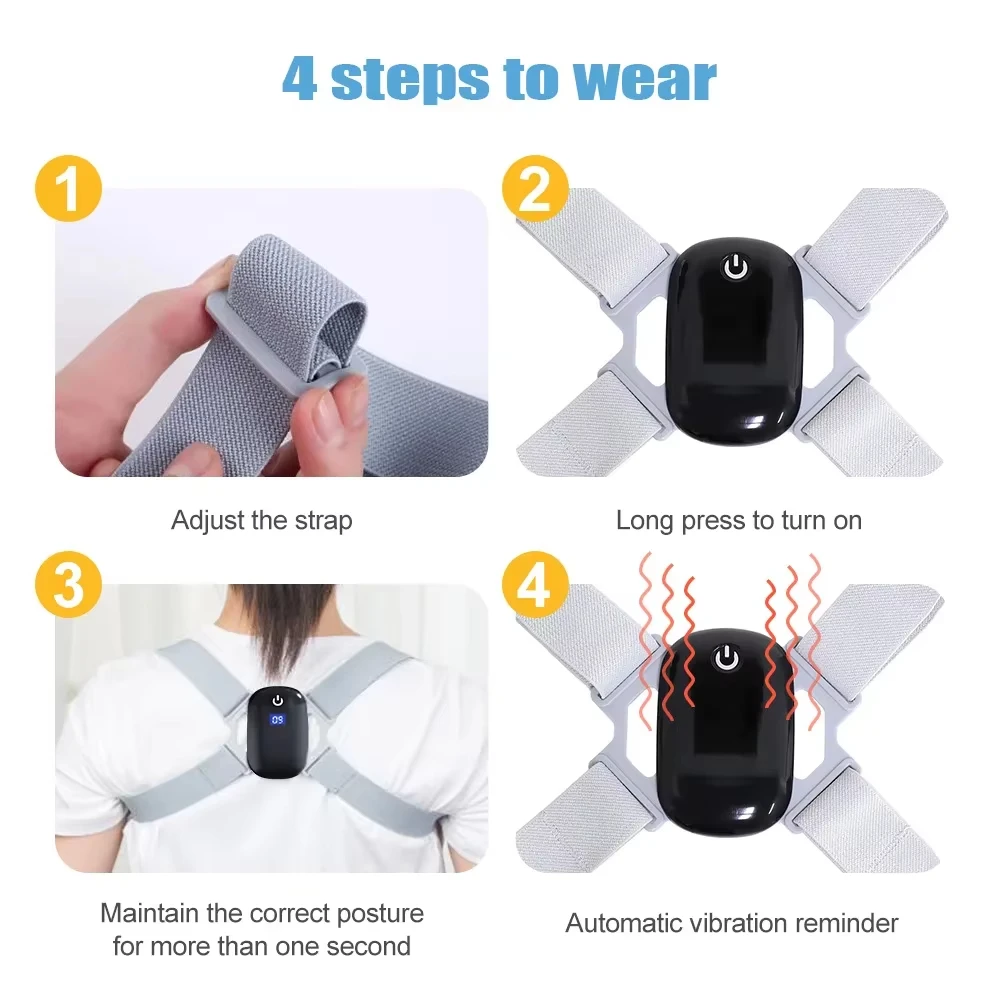 4 steps to wear

1

Adjust the strap

2

Long press to turn on

3

09

Maintain the correct posture for more than one second

4

Automatic vibration reminder