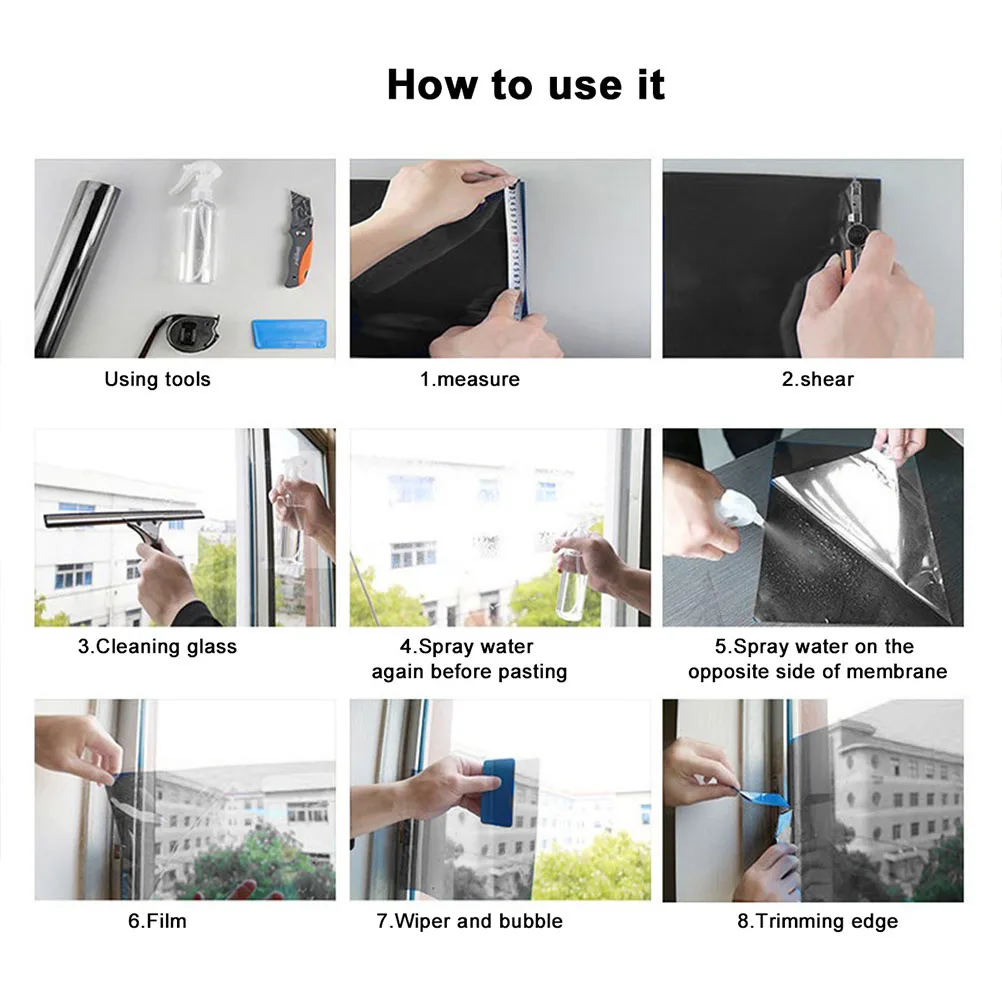 How to use it

Using tools

1.measure

2.shear

3.Cleaning glass

4.Spray water again before pasting

5.Spray water on the opposite side of membrane

6.Film

7.Wiper and bubble

8.Trimming edge