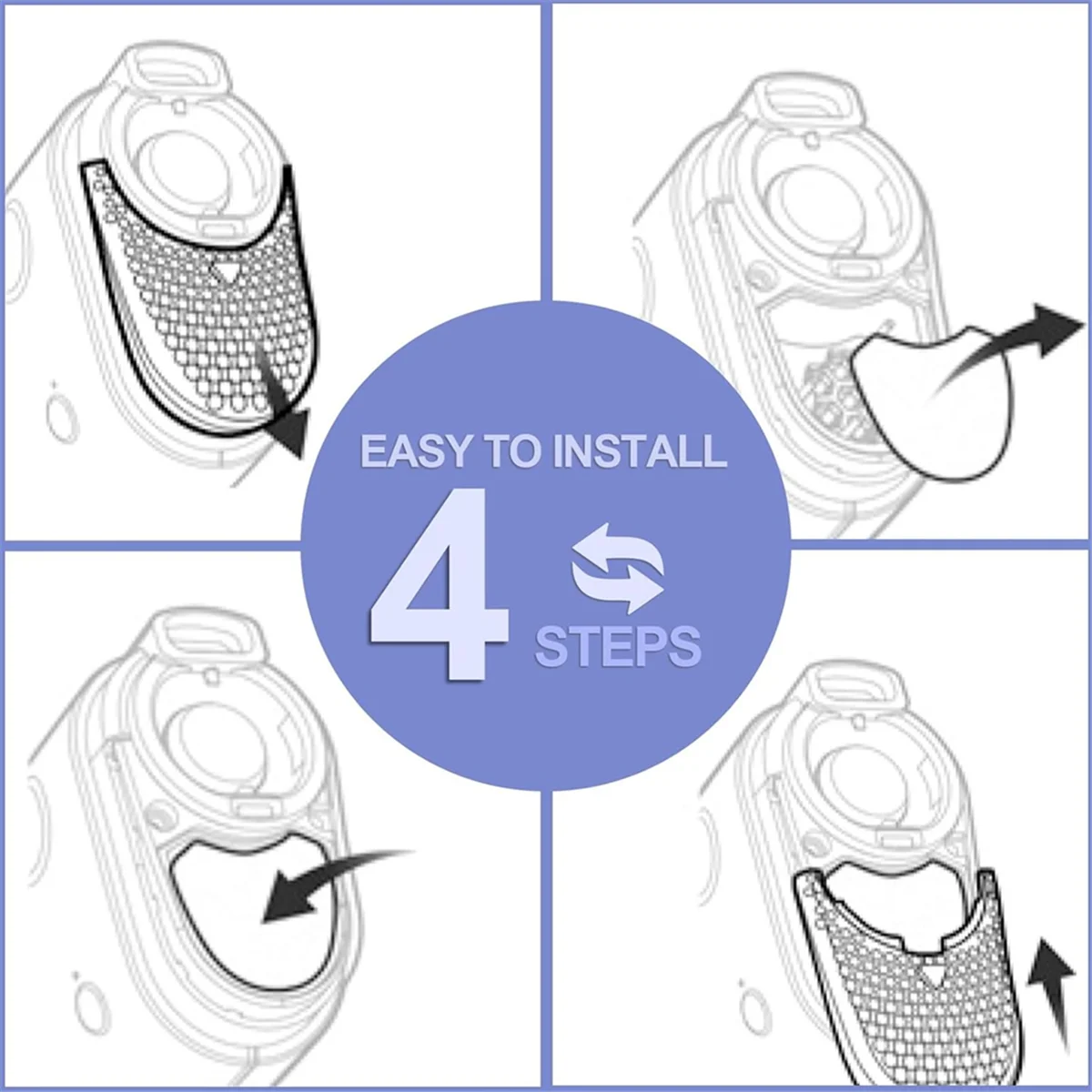 EASY TO INSTALL
4
STEPS