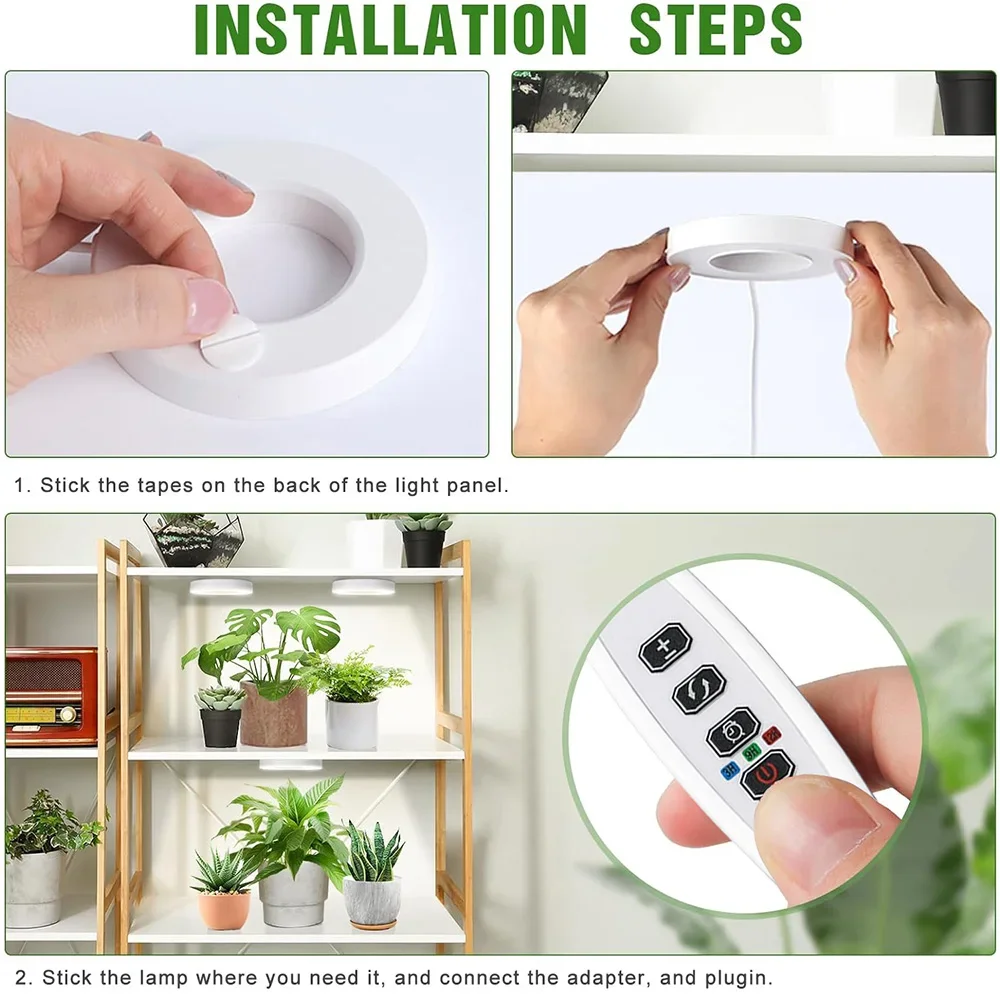 INSTALLATION STEPS

1. Stick the tapes on the back of the light panel.

3H

8H

12H

2. Stick the lamp where you need it, and connect the adapter, and plugin.