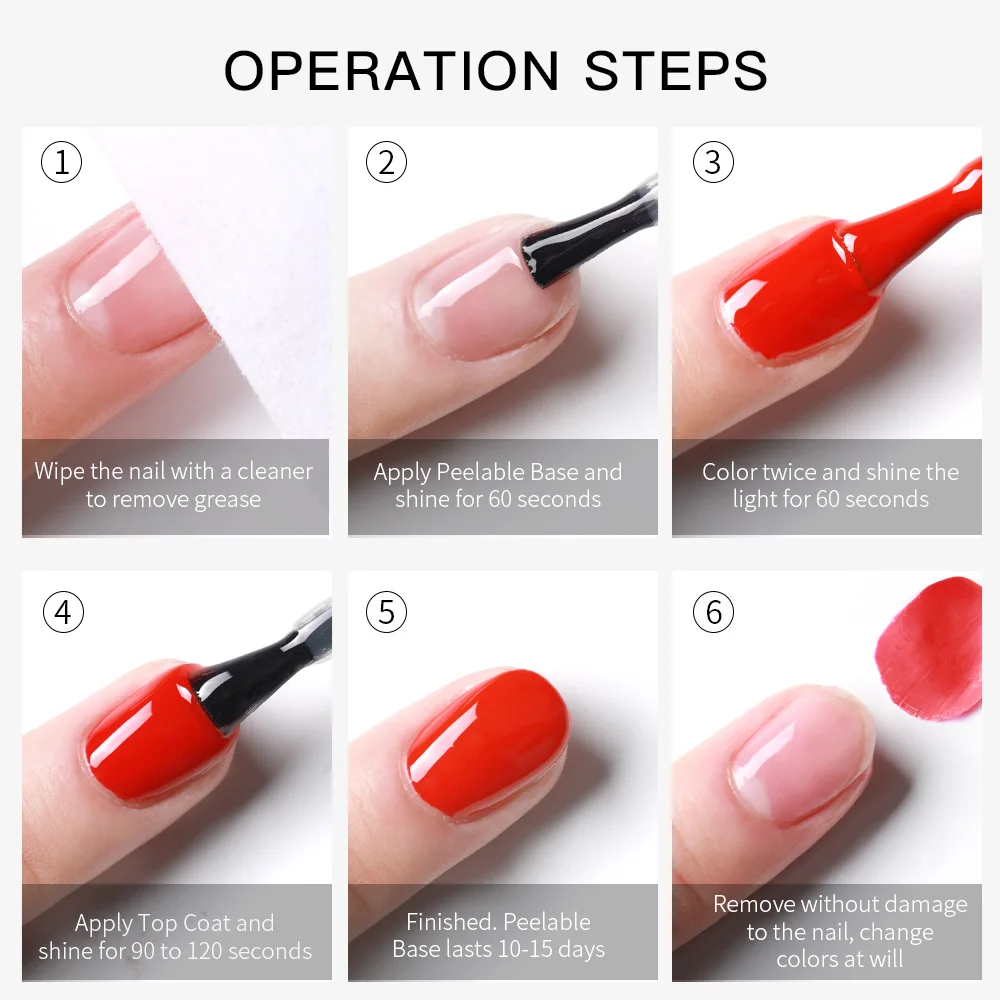 OPERATION STEPS

①
Wipe the nail with a cleaner to remove grease

②
Apply Peelable Base and shine for 60 seconds

③
Color twice and shine the light for 60 seconds

④
Apply Top Coat and shine for 90 to 120 seconds

⑤
Finished. Peelable Base lasts 10-15 days

⑥
Remove without damage to the nail, change colors at will