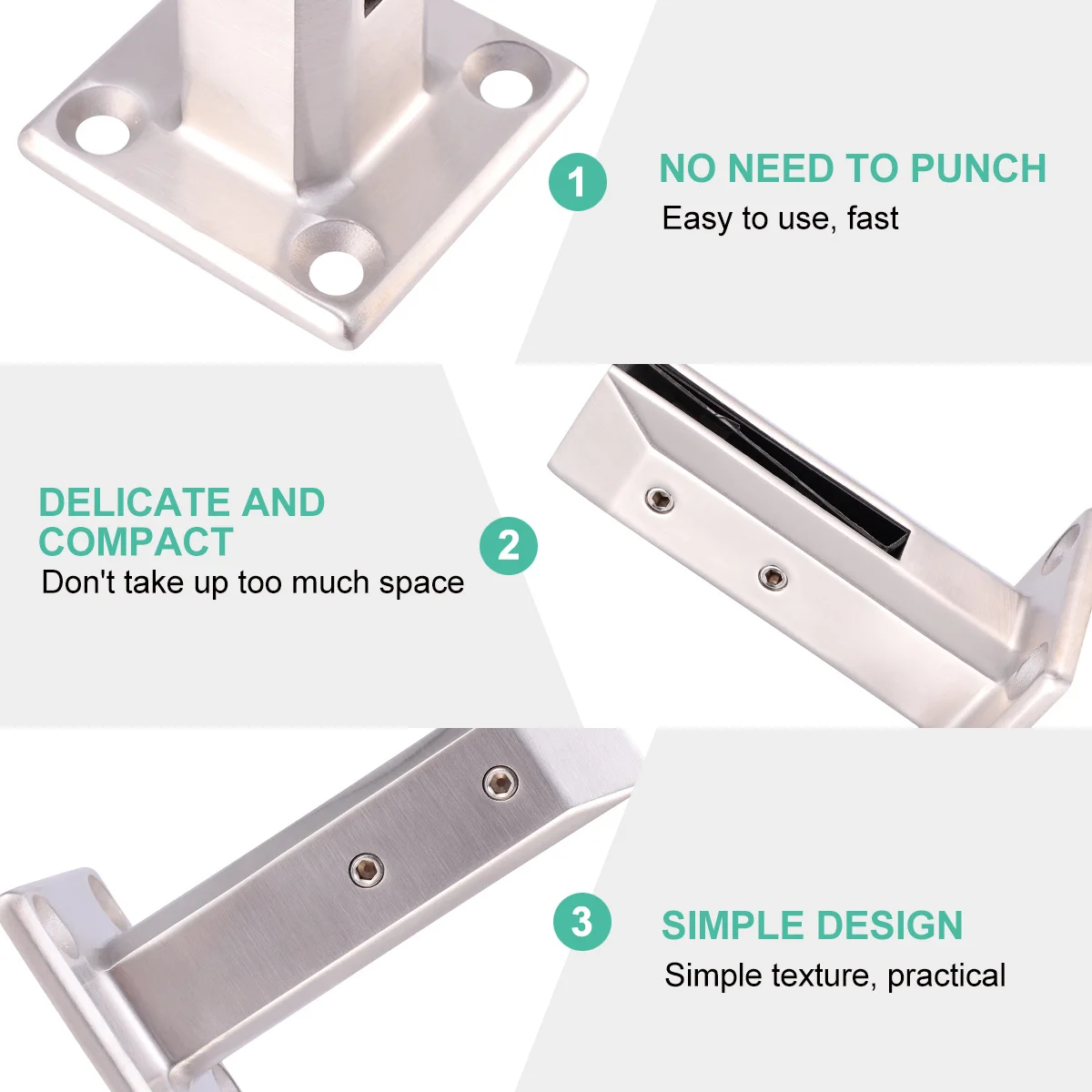 1

NO NEED TO PUNCH

Easy to use, fast

DELICATE AND COMPACT

Don't take up too much space

2

3

SIMPLE DESIGN

Simple texture, practical