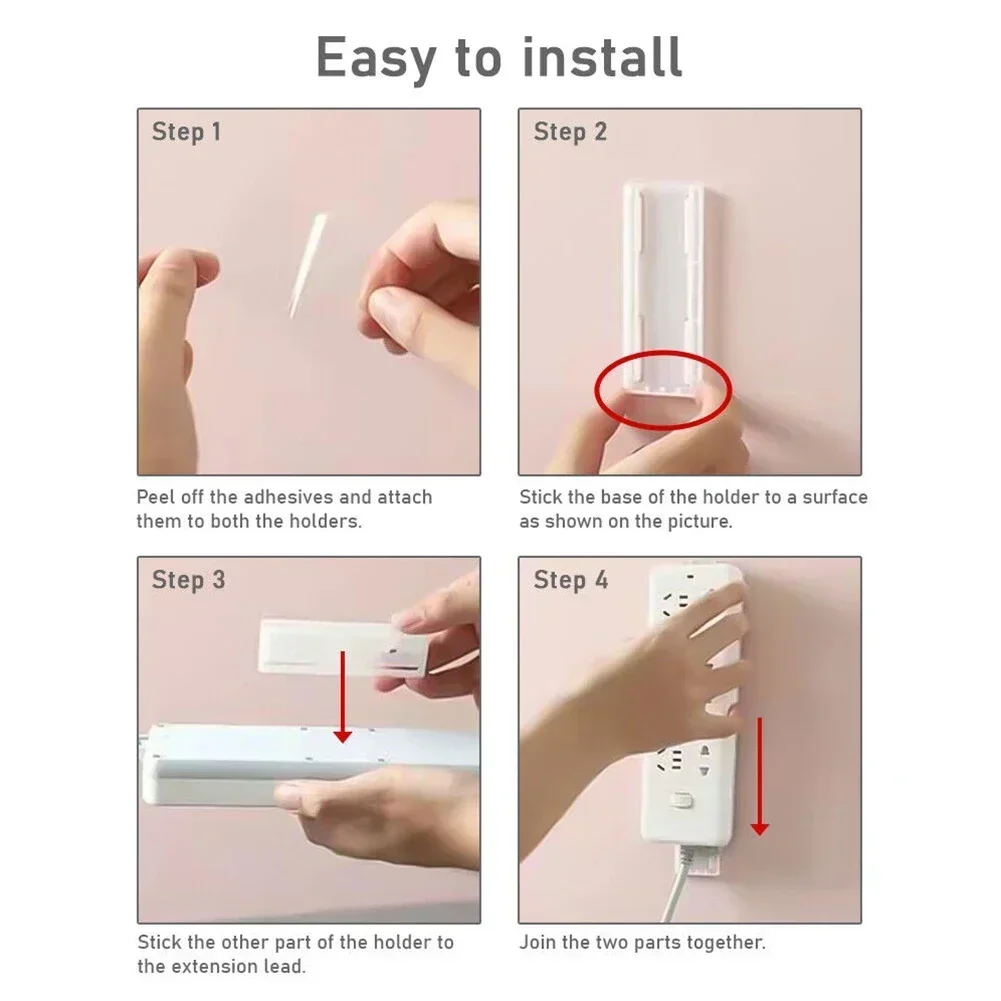 Easy to install

Step 1

Peel off the adhesives and attach them to both the holders.

Step 2

Stick the base of the holder to a surface as shown on the picture.

Step 3

Stick the other part of the holder to the extension lead.

Step 4

Join the two parts together.