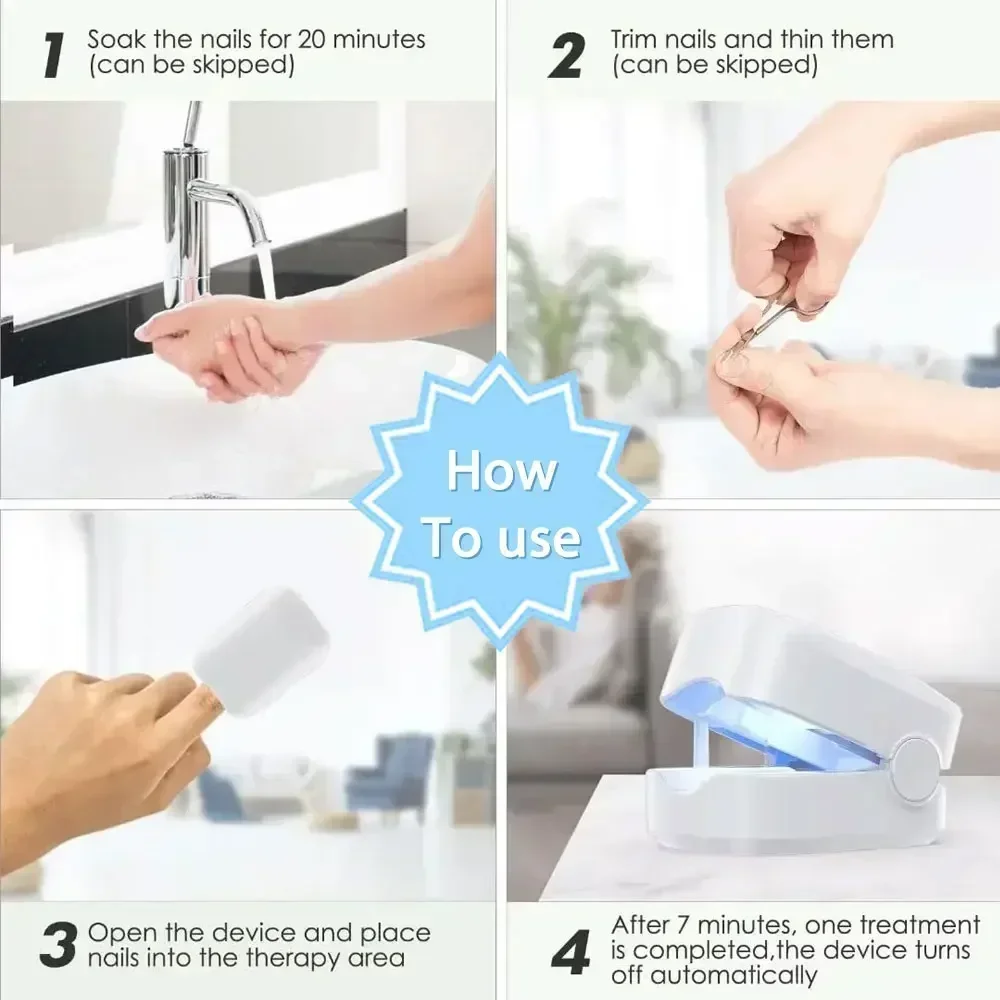 1 Soak the nails for 20 minutes (can be skipped)

2 Trim nails and thin them (can be skipped)

How To use

3 Open the device and place nails into the therapy area

4 After 7 minutes, one treatment is completed,the device turns off automatically