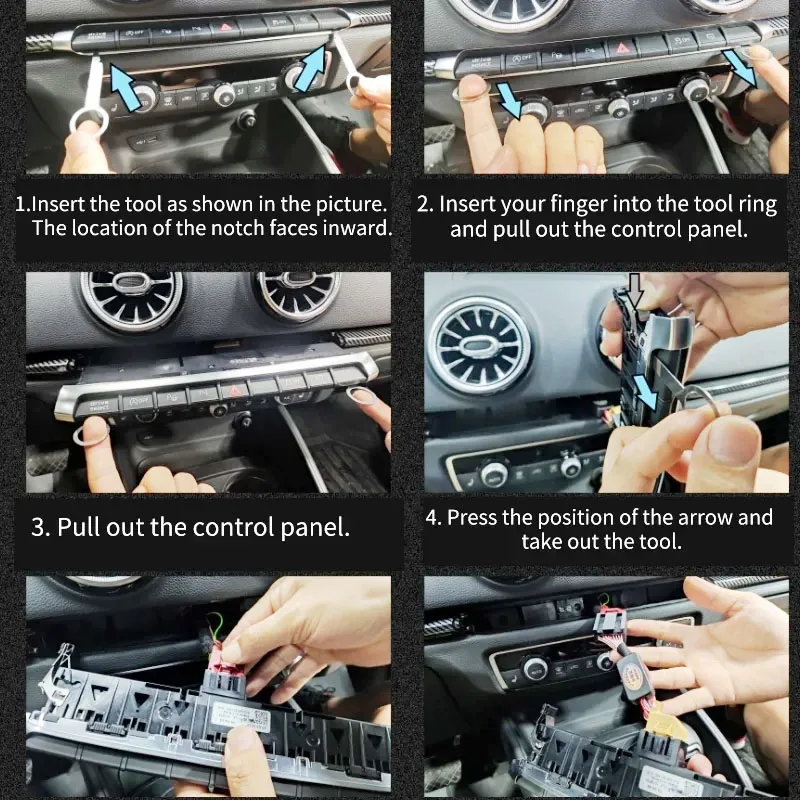 1.Insert the tool as shown in the picture. The location of the notch faces inward.

2. Insert your finger into the tool ring and pull out the control panel.

3. Pull out the control panel.

4. Press the position of the arrow and take out the tool.