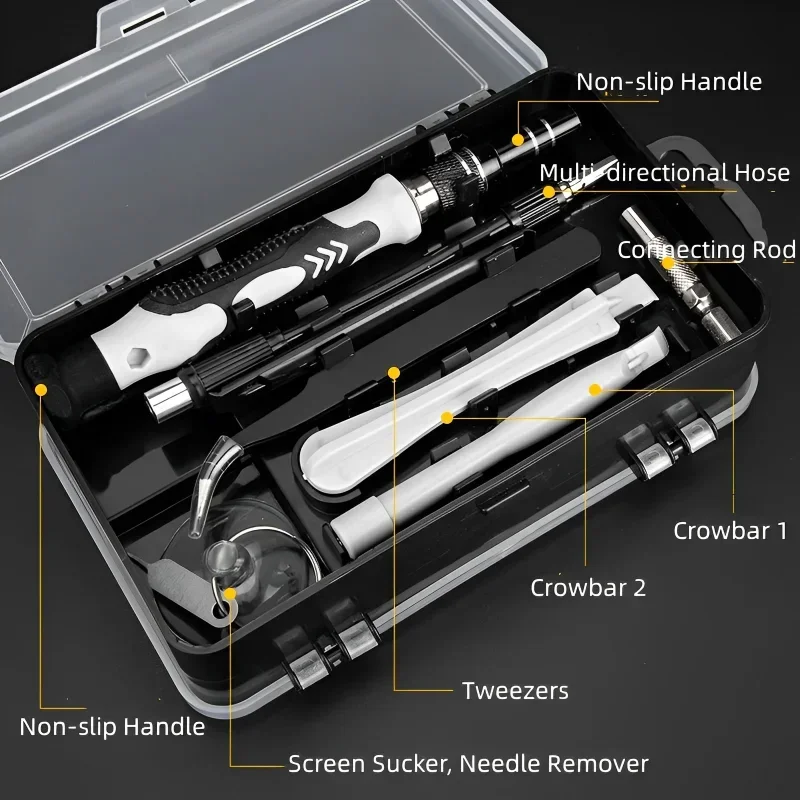 Non-slip Handle

Multi-directional Hose

Connecting Rod

Crowbar 1

Crowbar 2

Tweezers

Non-slip Handle

Screen Sucker, Needle Remover