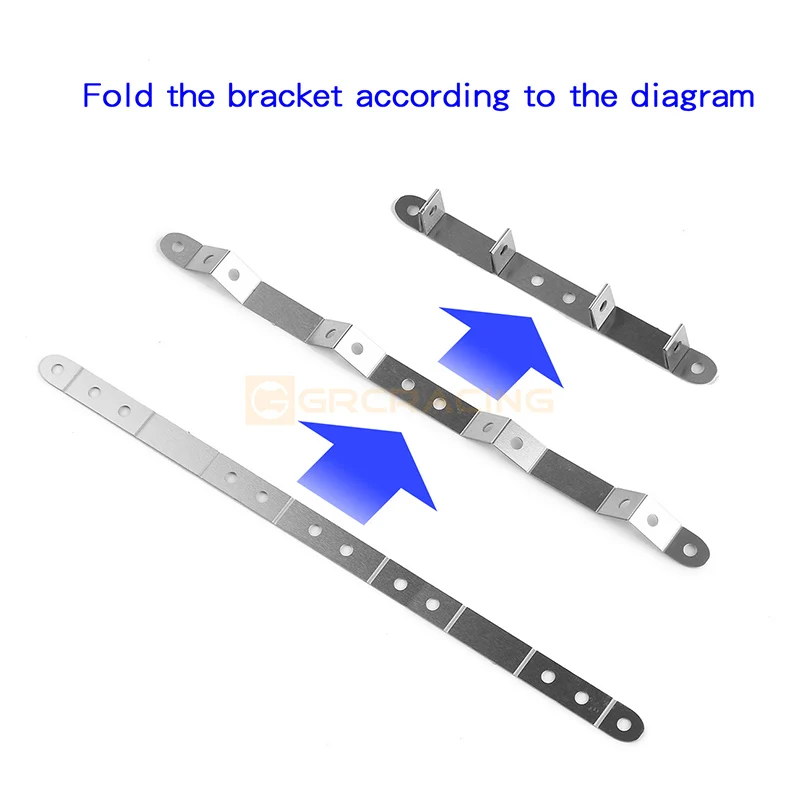 Fold the bracket according to the diagram

GRCRACING