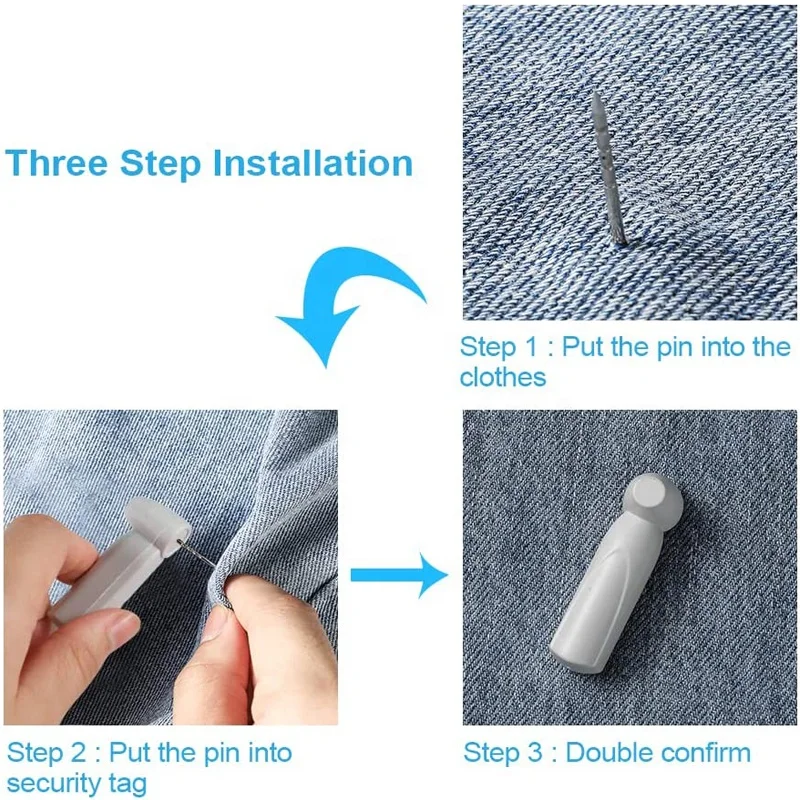 Three Step Installation

Step 1 : Put the pin into the clothes

Step 2 : Put the pin into security tag

Step 3 : Double confirm