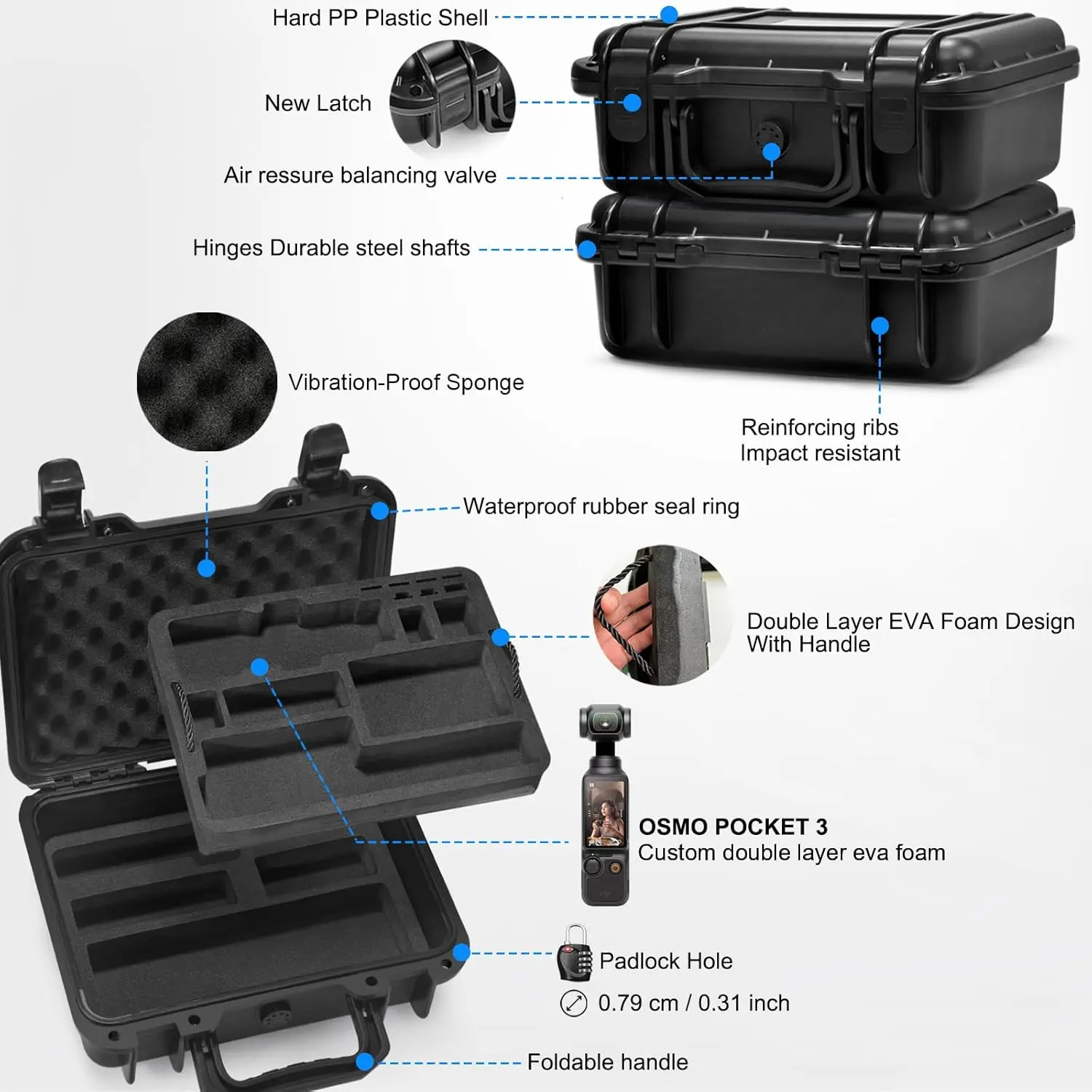 Hard PP Plastic Shell

New Latch

Air ressure balancing valve

Hinges Durable steel shafts

Vibration-Proof Sponge

Reinforcing ribs
Impact resistant

Waterproof rubber seal ring

Double Layer EVA Foam Design
With Handle

OSMO POCKET 3
Custom double layer eva foam

Padlock Hole

0.79 cm / 0.31 inch

Foldable handle