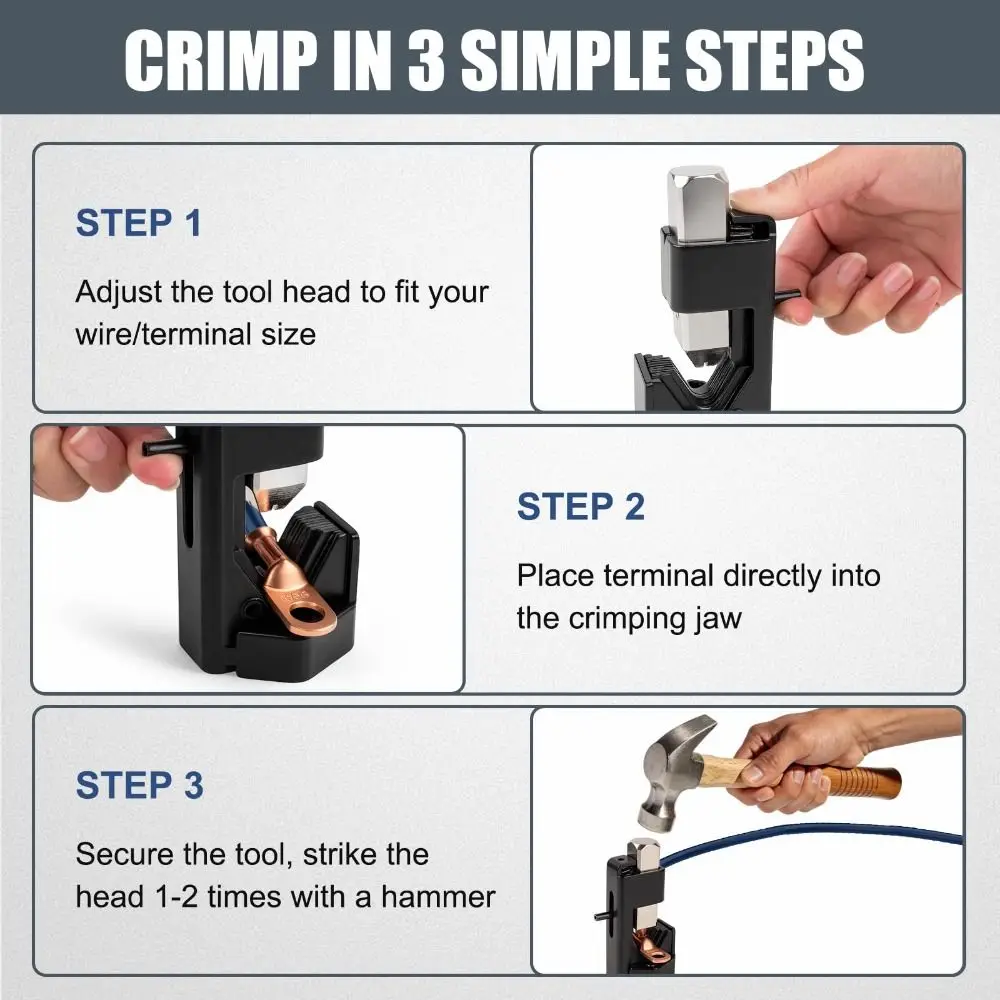 CRIMP IN 3 SIMPLE STEPS

STEP 1

Adjust the tool head to fit your wire/terminal size

STEP 2

Place terminal directly into the crimping jaw

STEP 3

Secure the tool, strike the head 1-2 times with a hammer