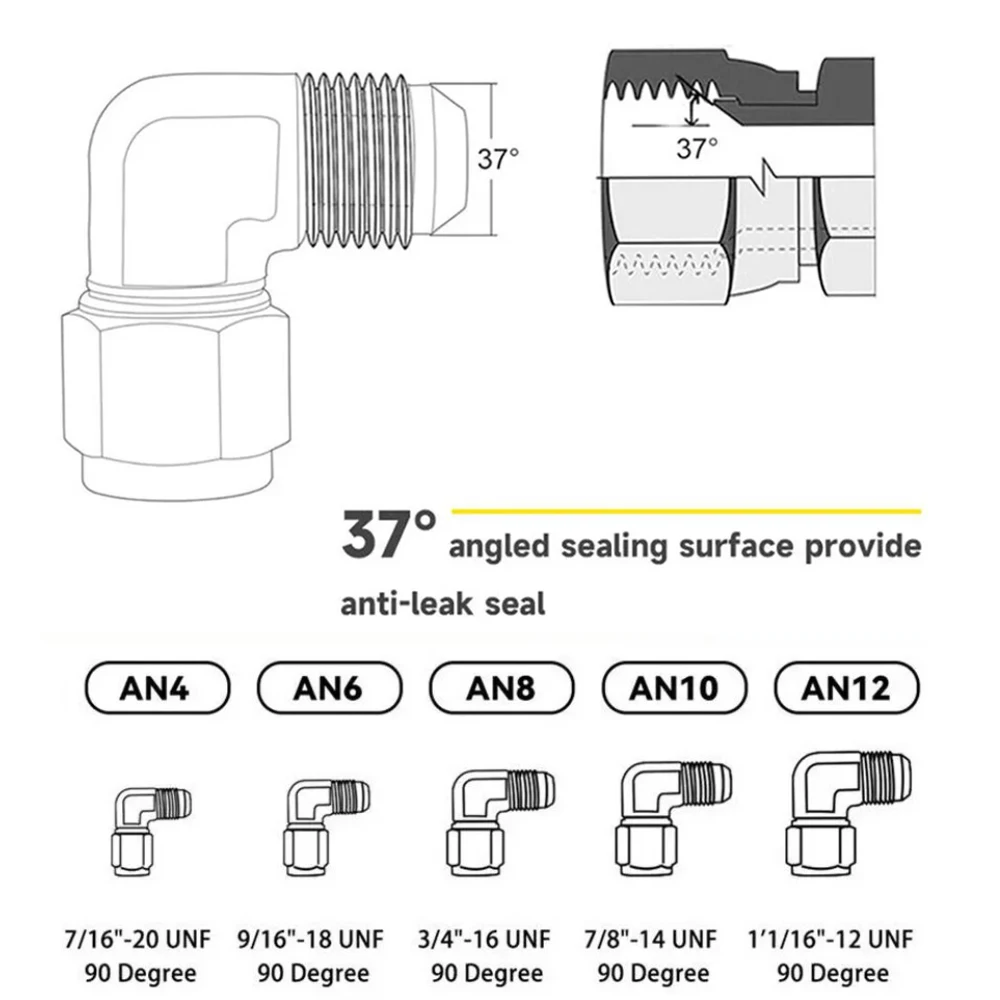 37°

37°

37° angled sealing surface provide anti-leak seal

AN4

AN6

AN8

AN10

AN12

7/16"-20 UNF
90 Degree

9/16"-18 UNF
90 Degree

3/4"-16 UNF
90 Degree

7/8"-14 UNF
90 Degree

1'1/16"-12 UNF
90 Degree