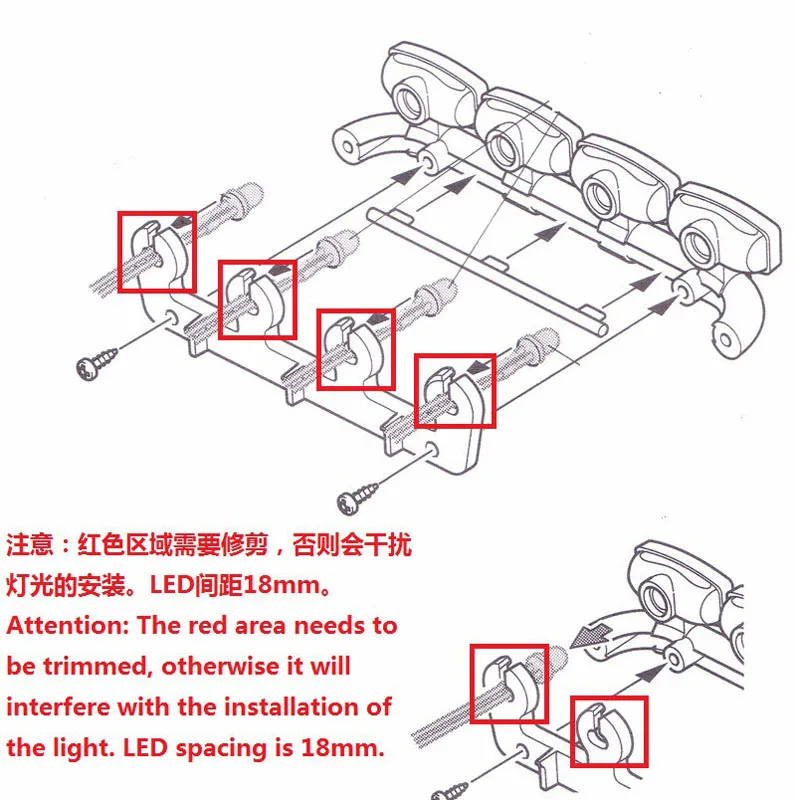 注意：红色区域需要修剪，否则会干扰灯光的安装。LED间距18mm。
Attention: The red area needs to be trimmed, otherwise it will interfere with the installation of the light. LED spacing is 18mm.