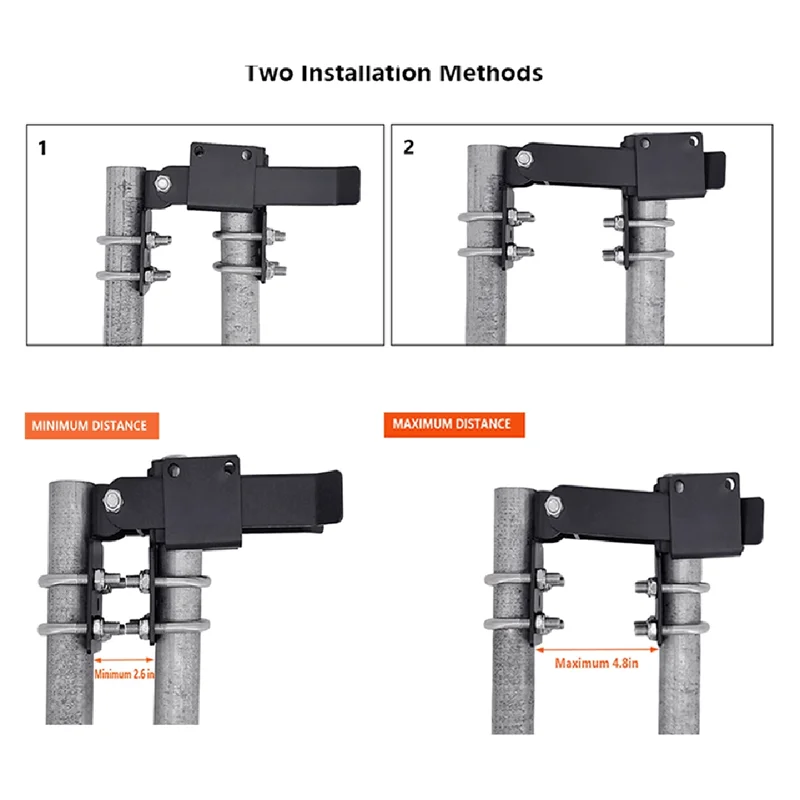 Two Installation Methods

1

2

MINIMUM DISTANCE

Minimum 2.6 in

MAXIMUM DISTANCE

Maximum 4.8in